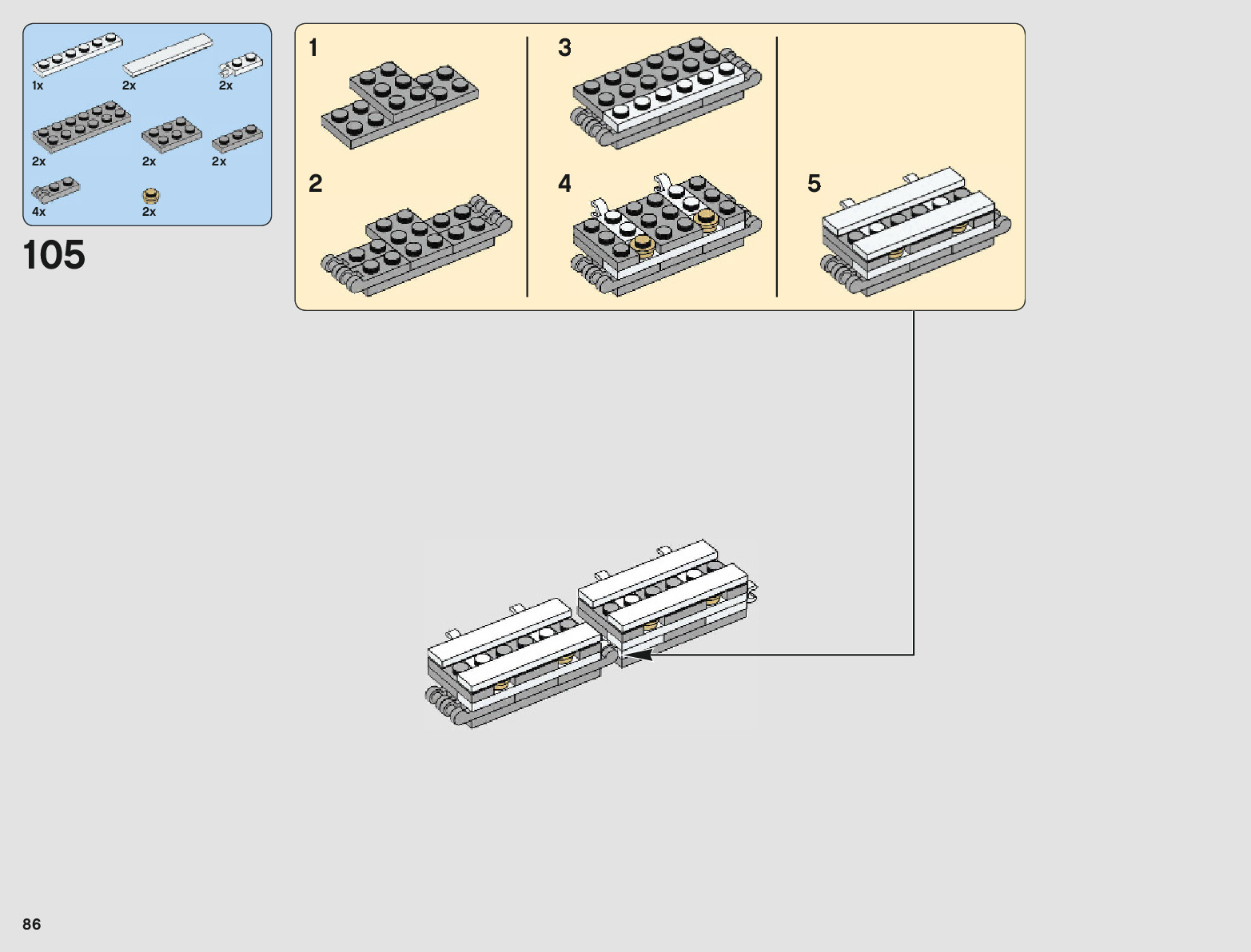 1x
2x
2x
2x
2x
2x
4x
2x

105

1
2
3
4
5

86