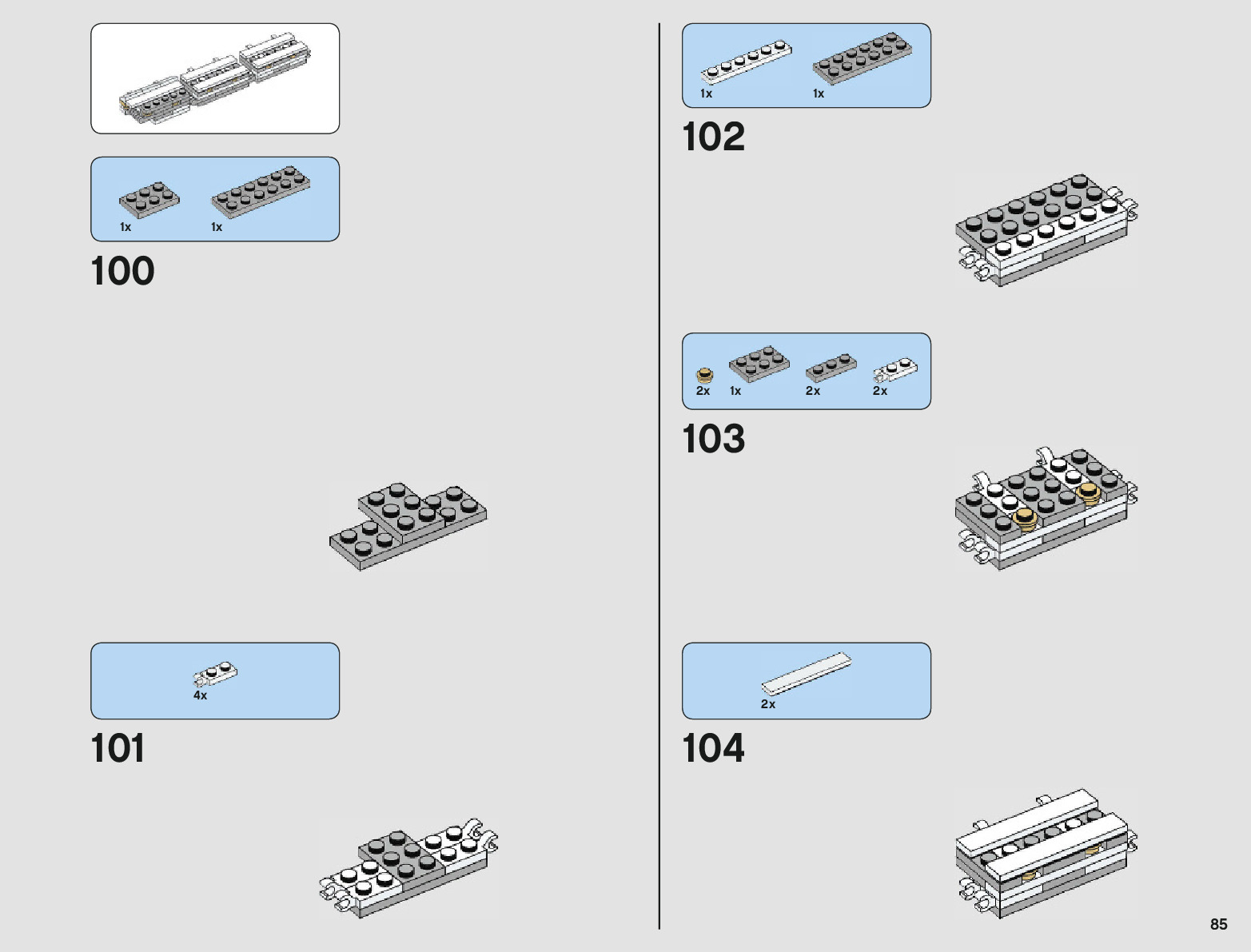 1x 1x

100

4x

101

1x 1x

102

2x 1x 2x 2x

103

2x

104

85