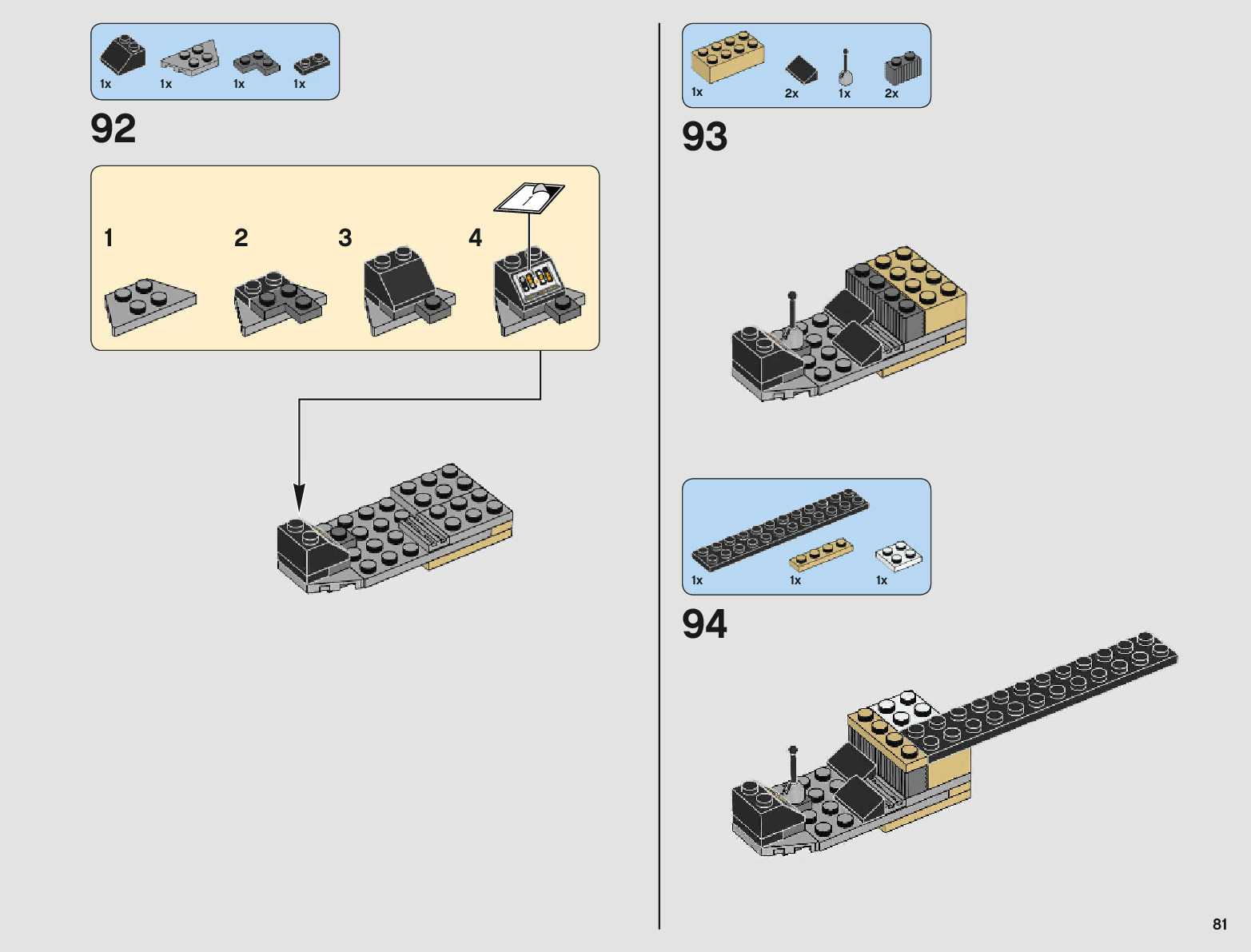 1x 1x 1x 1x

92

1 2 3 4

1x 2x 1x 2x

93

1x 1x 1x

94

81