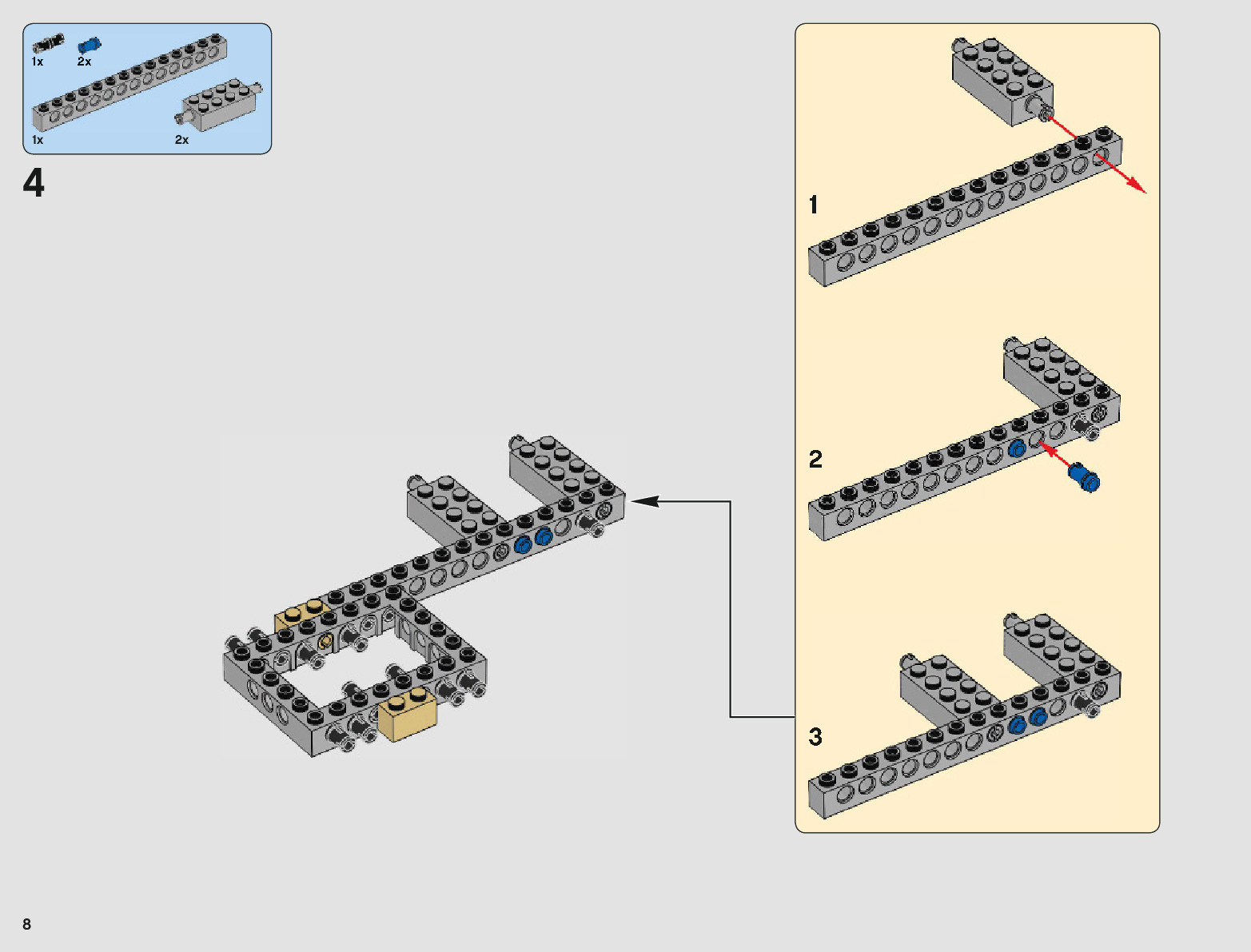 1x
2x
1x
2x

4

1

2

3

8