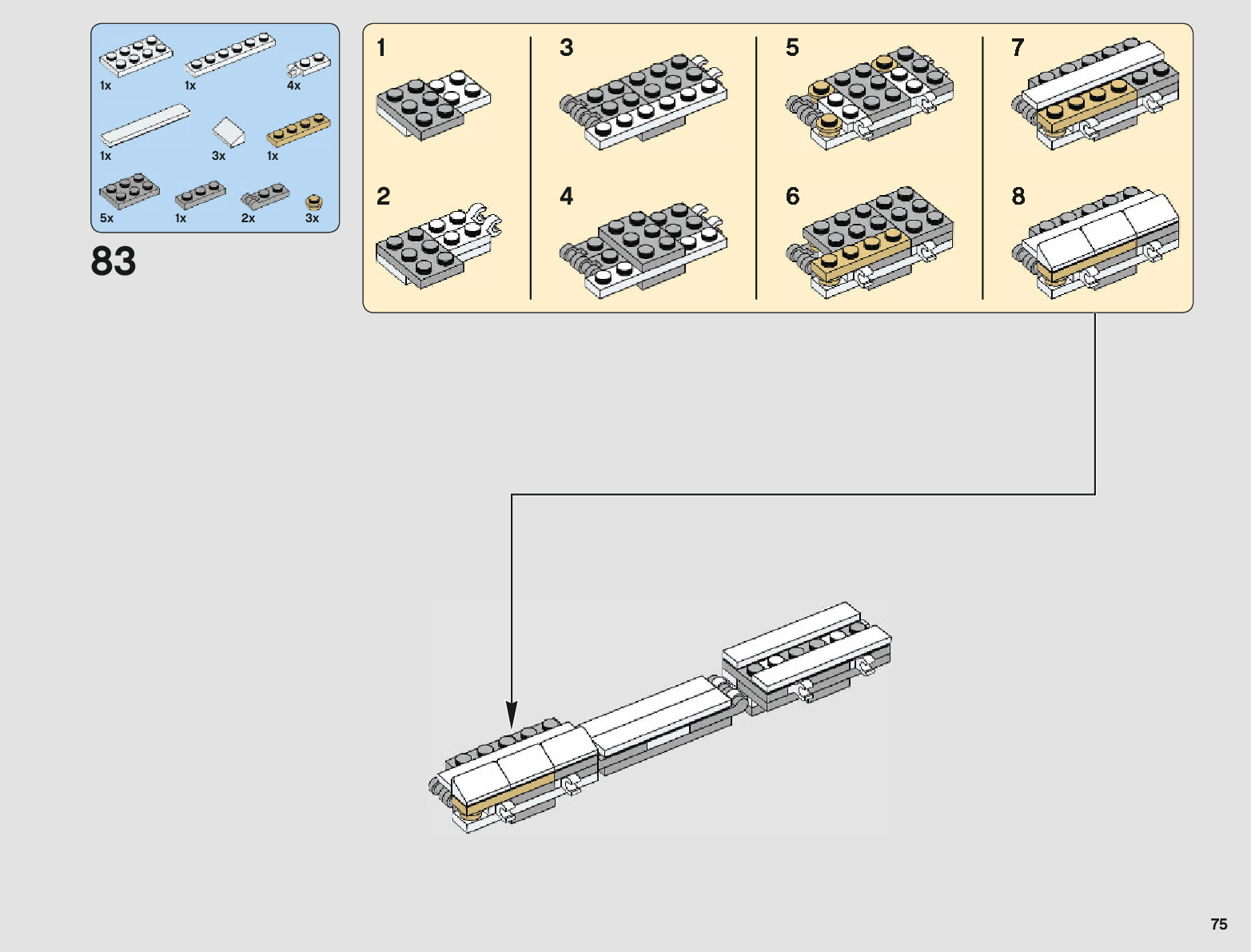 1x 1x 4x

1x 3x 1x

5x 1x 2x 3x

83

1

2

3

4

5

6

7

8

75