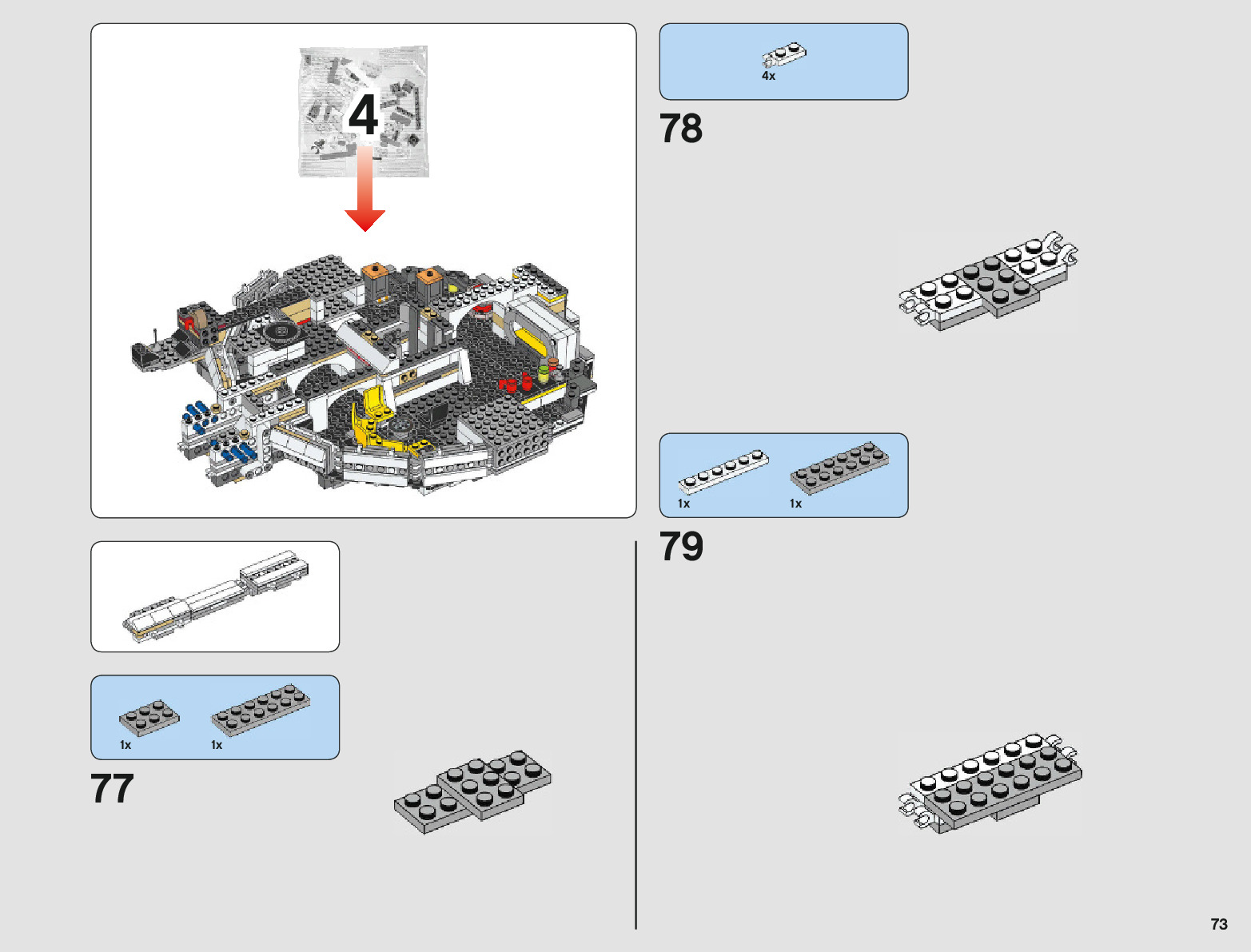 4

1x 1x

77

4x

78

1x 1x

79

73