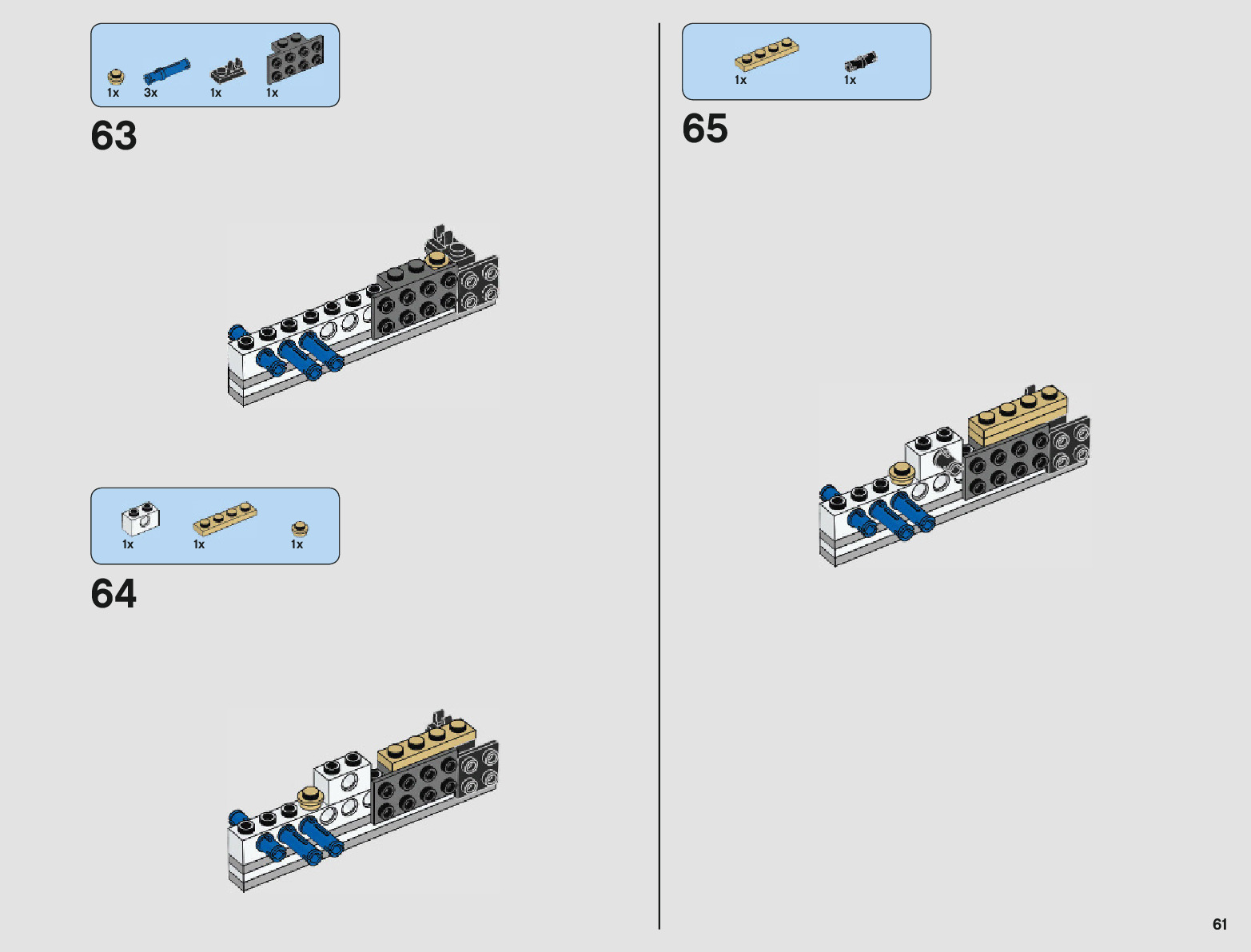 1x 3x 1x 1x

63

1x 1x 1x

64

1x 1x

65

61