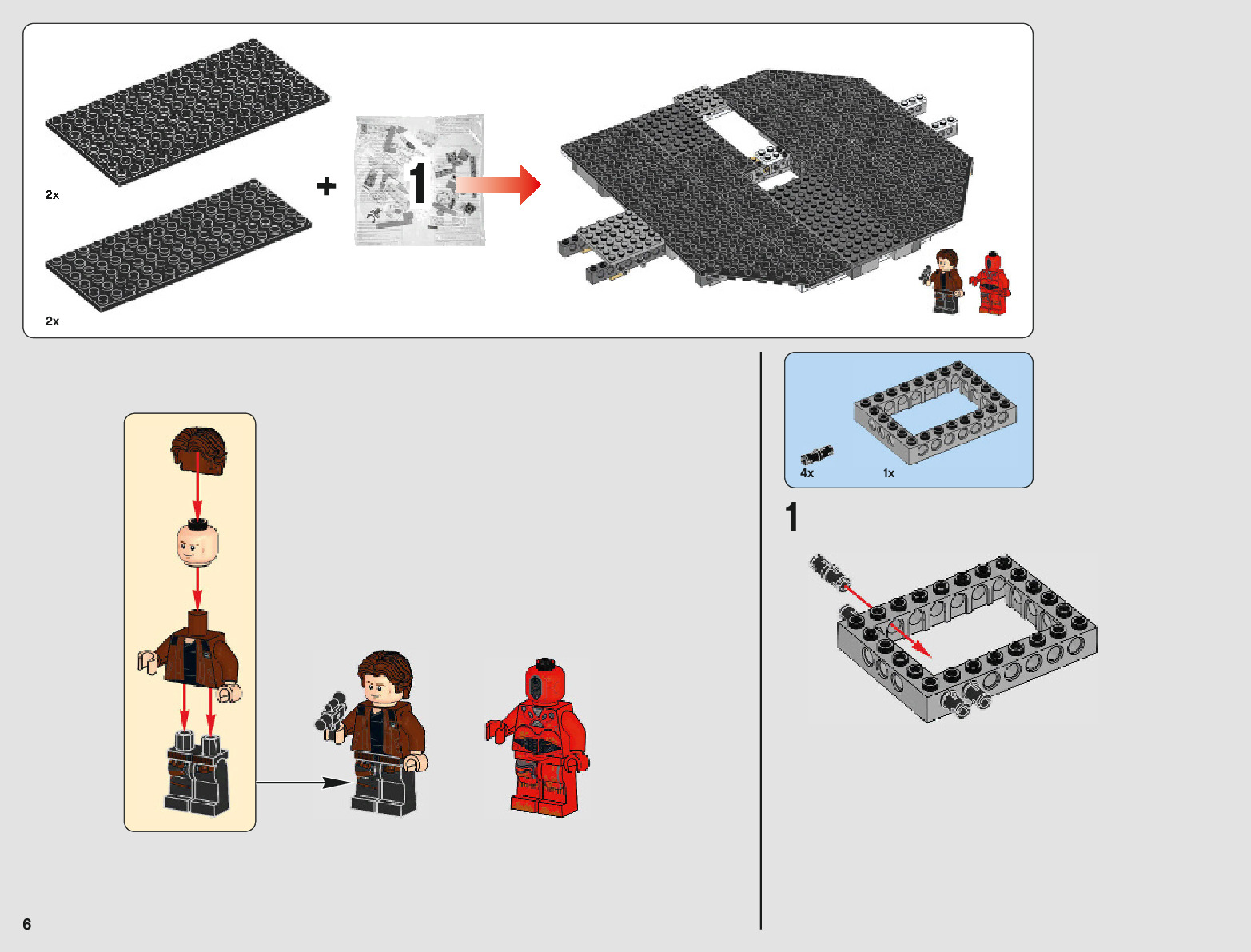 2x

2x

+

1

4x

1x

1

6