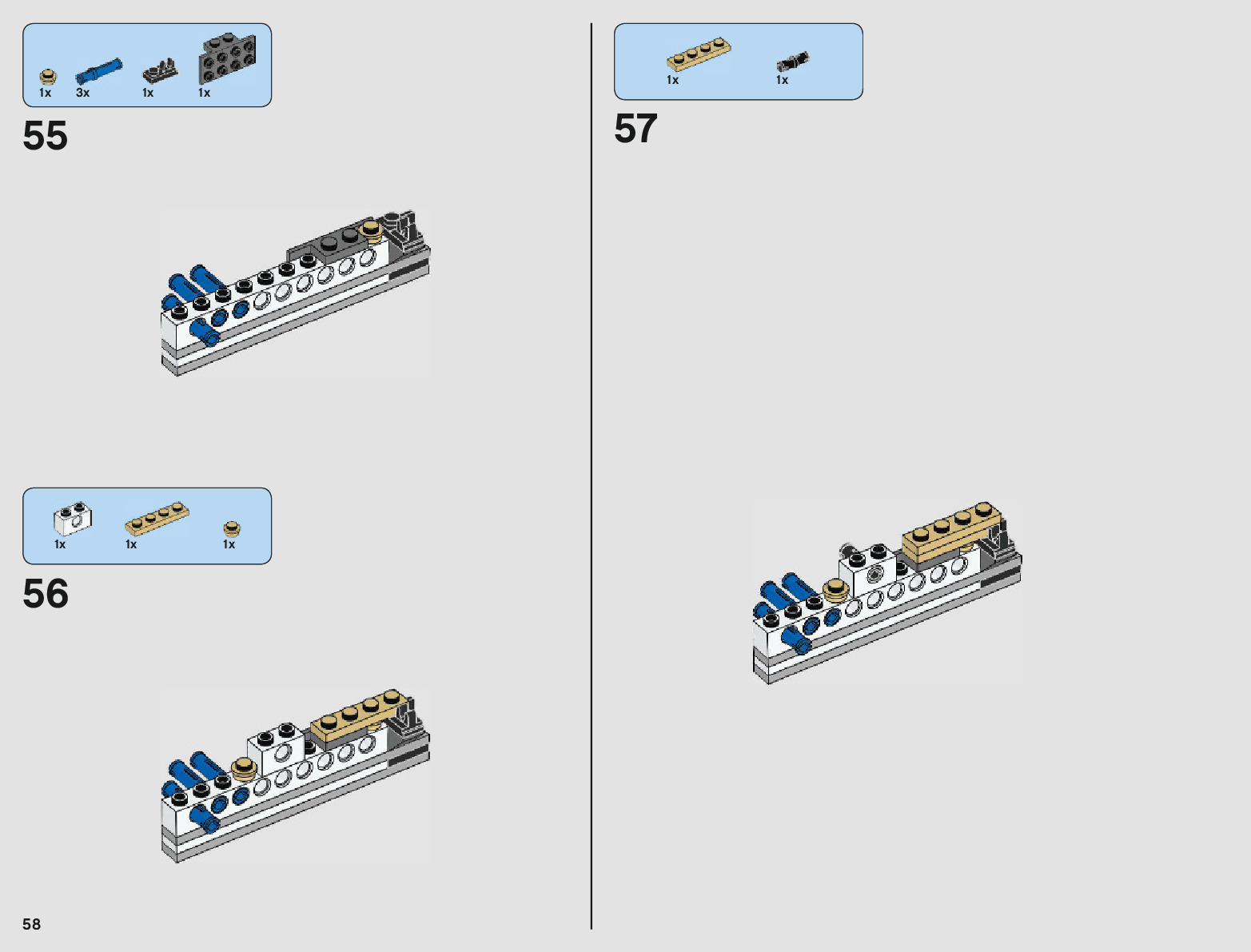 1x 3x 1x 1x

55

1x 1x 1x

56

1x 1x

57

58