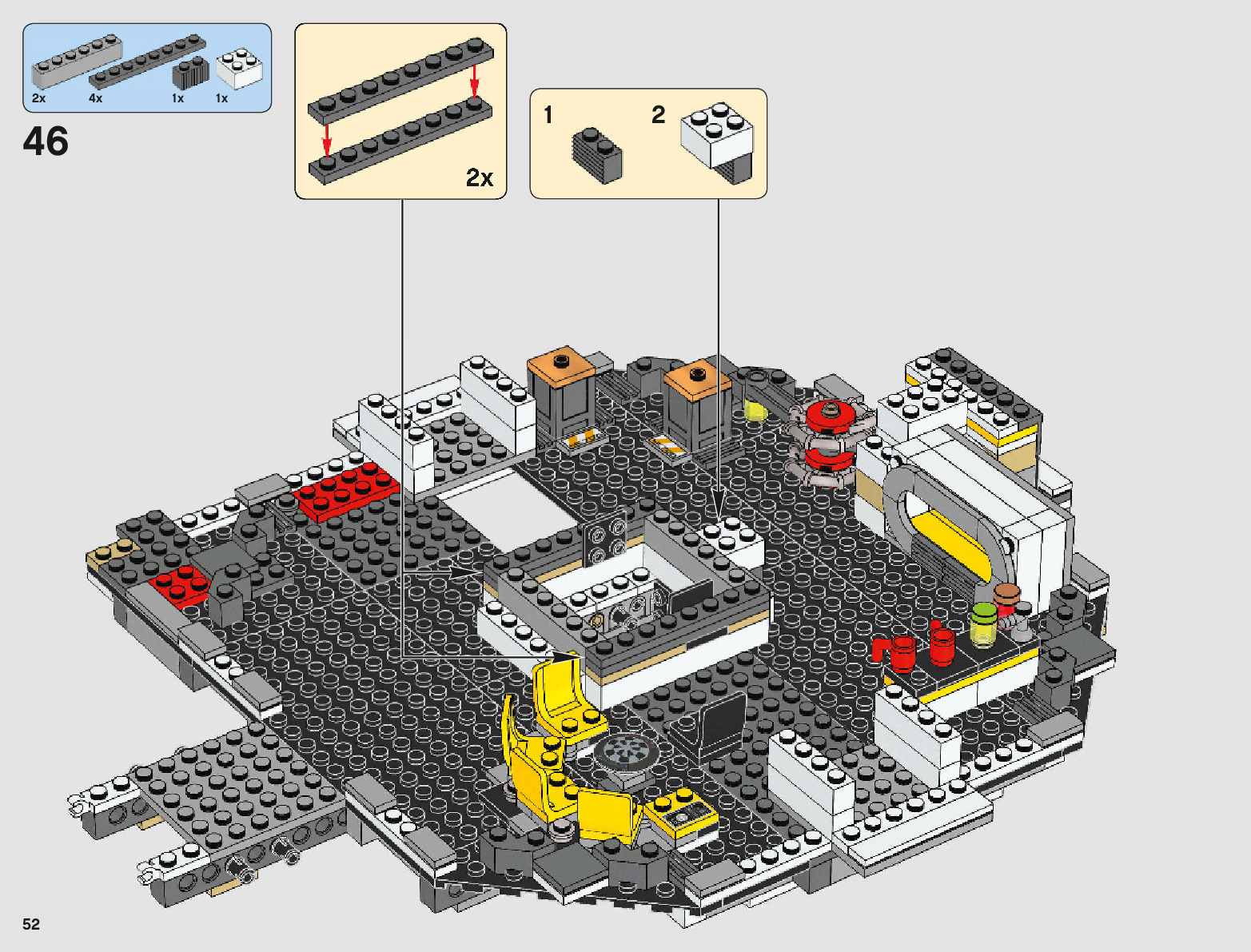 2x 4x 1x 1x

46

2x

1 2

52