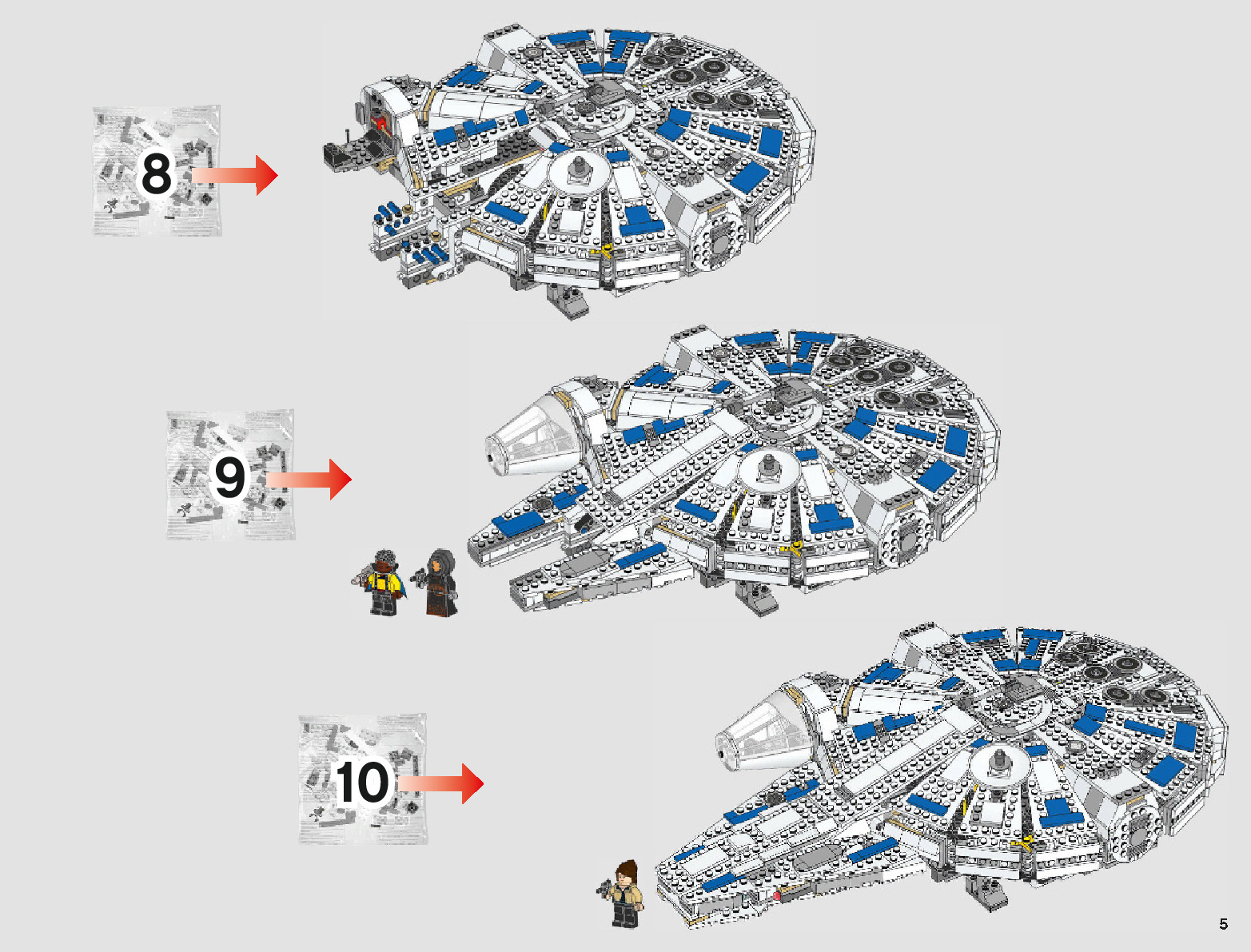 8

9

10

5