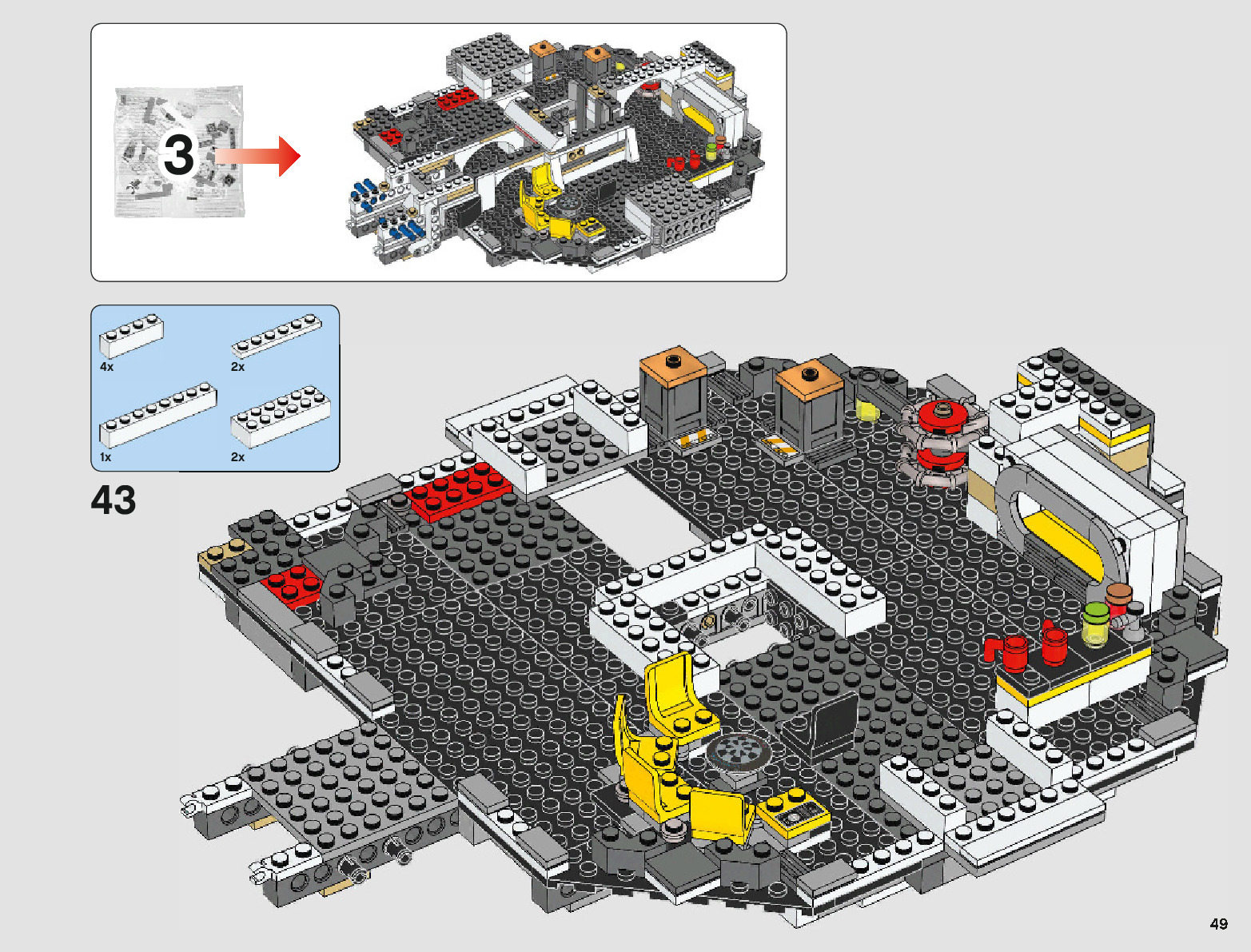 3

4x
2x
1x
2x

43

49