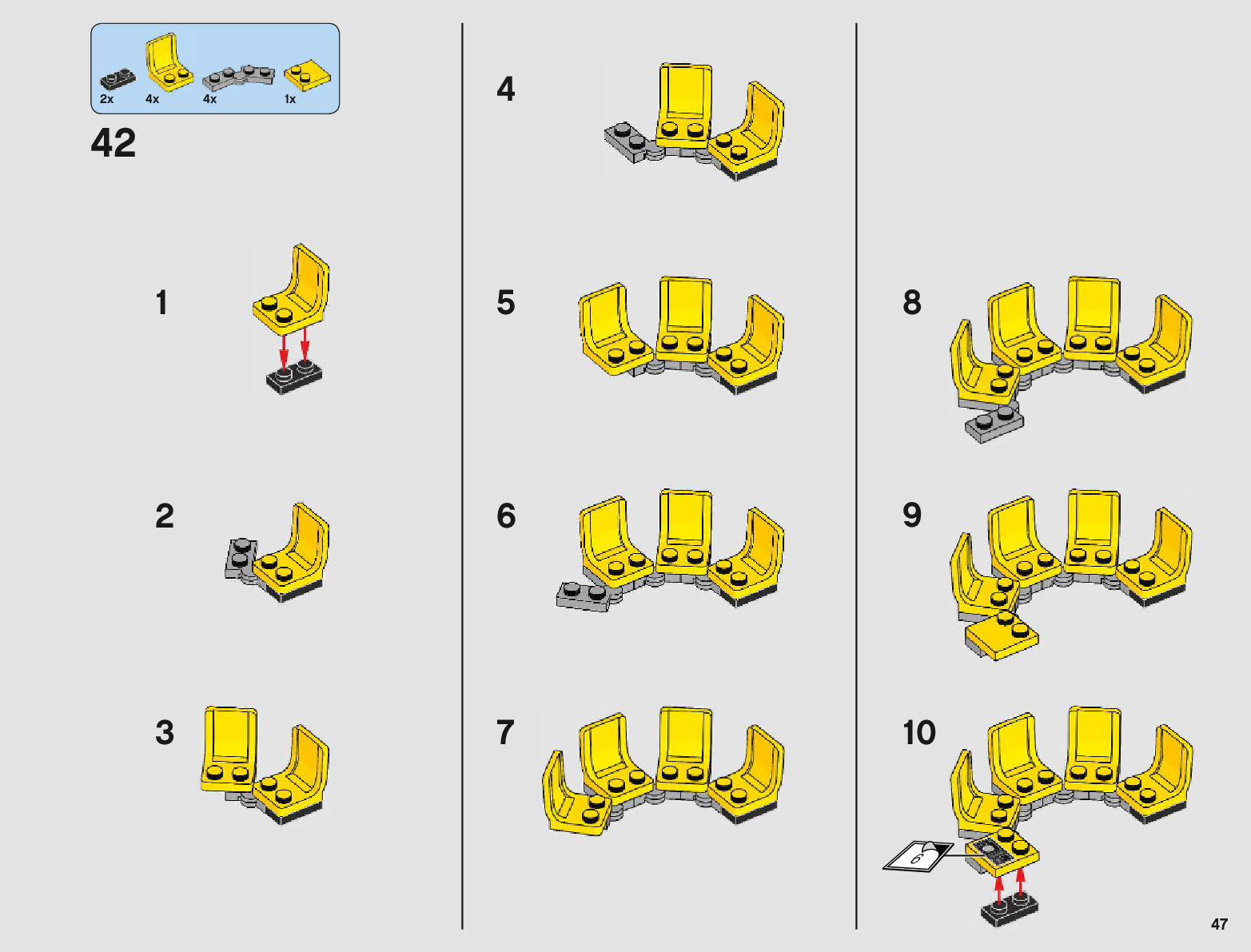 2x 4x 4x 1x

42

1

2

3

4

5

6

7

8

9

10

6

47