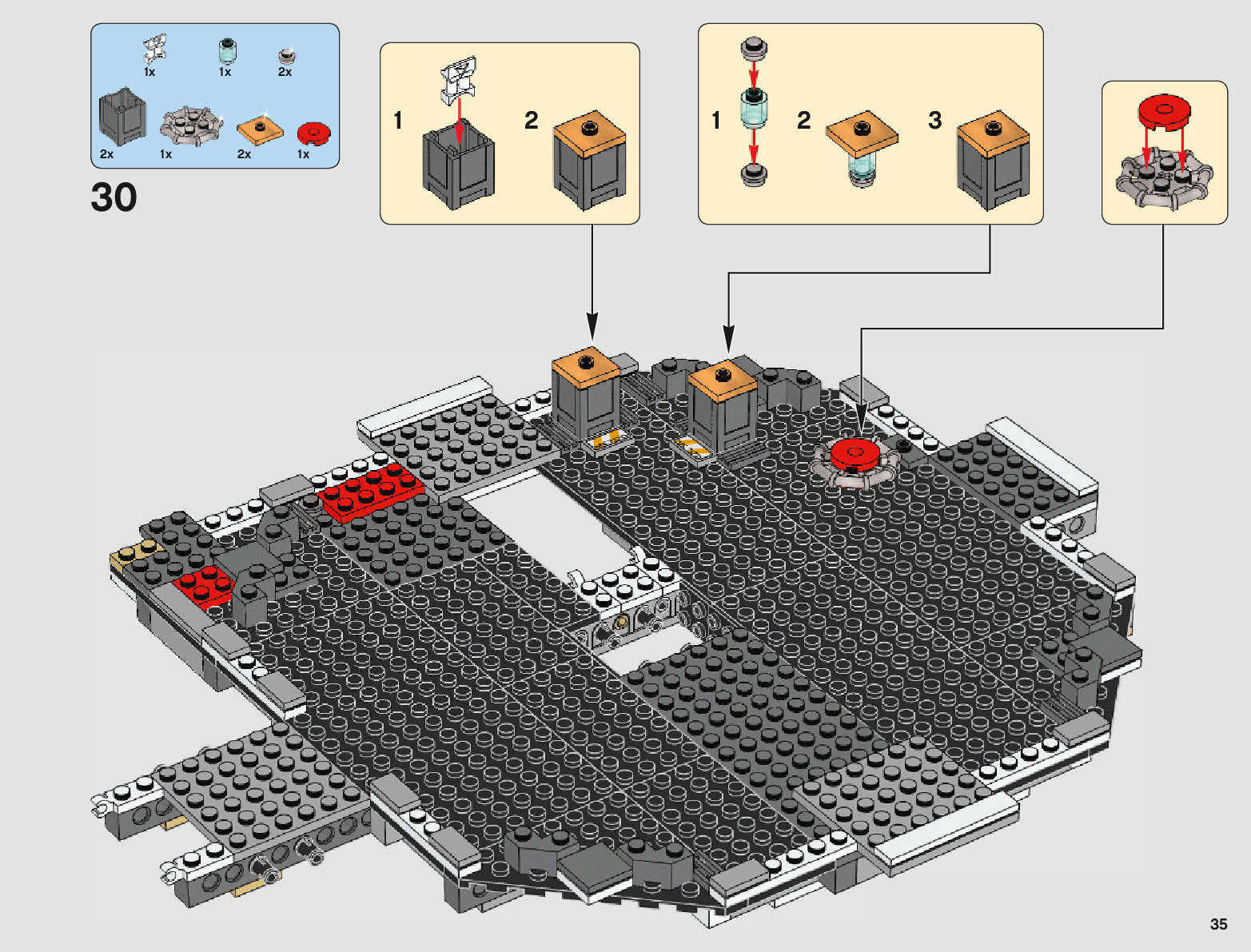 1x 1x 2x
2x 1x 2x 1x

30

1 2

1 2 3

35