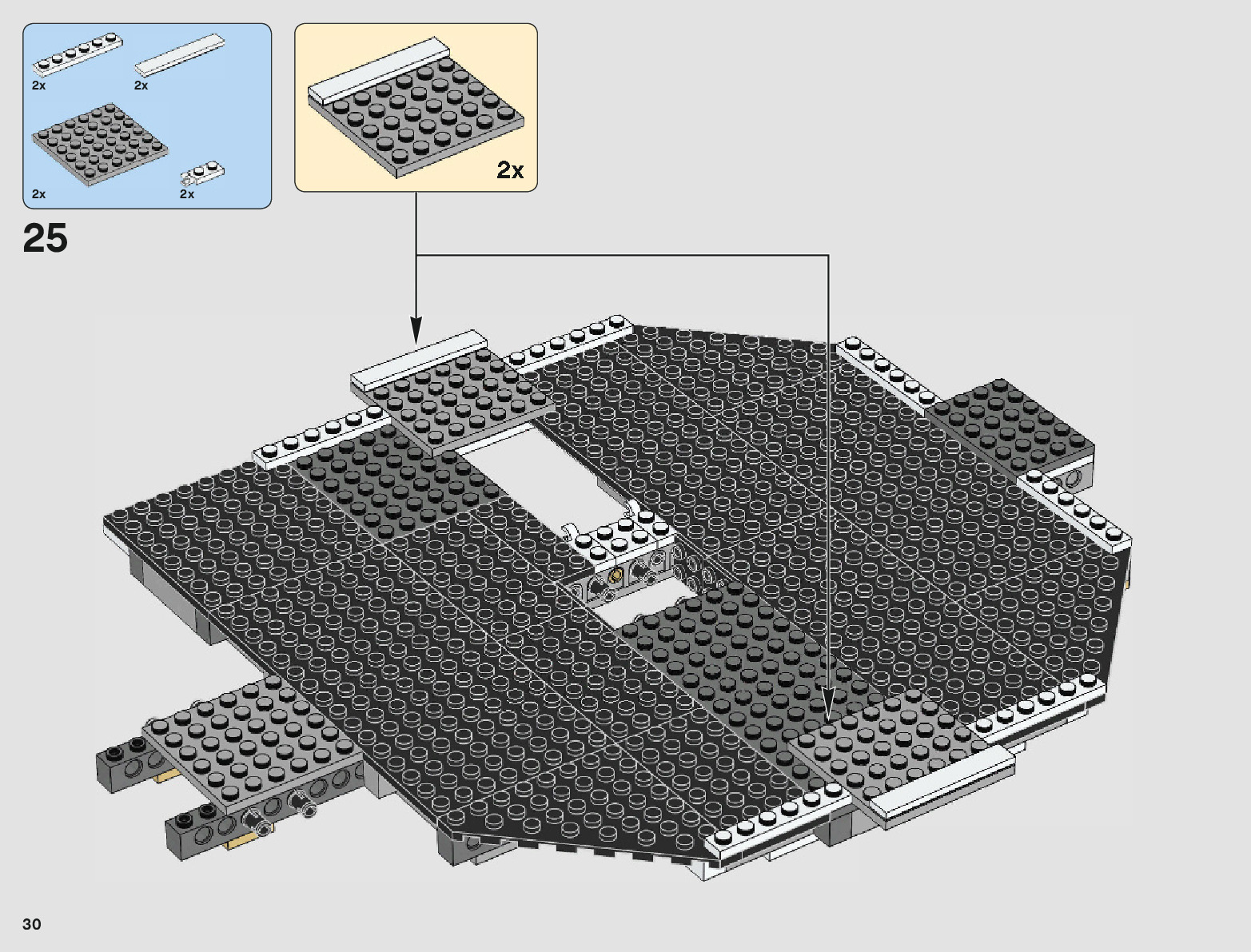 2x
2x
2x
2x

2x

25

30