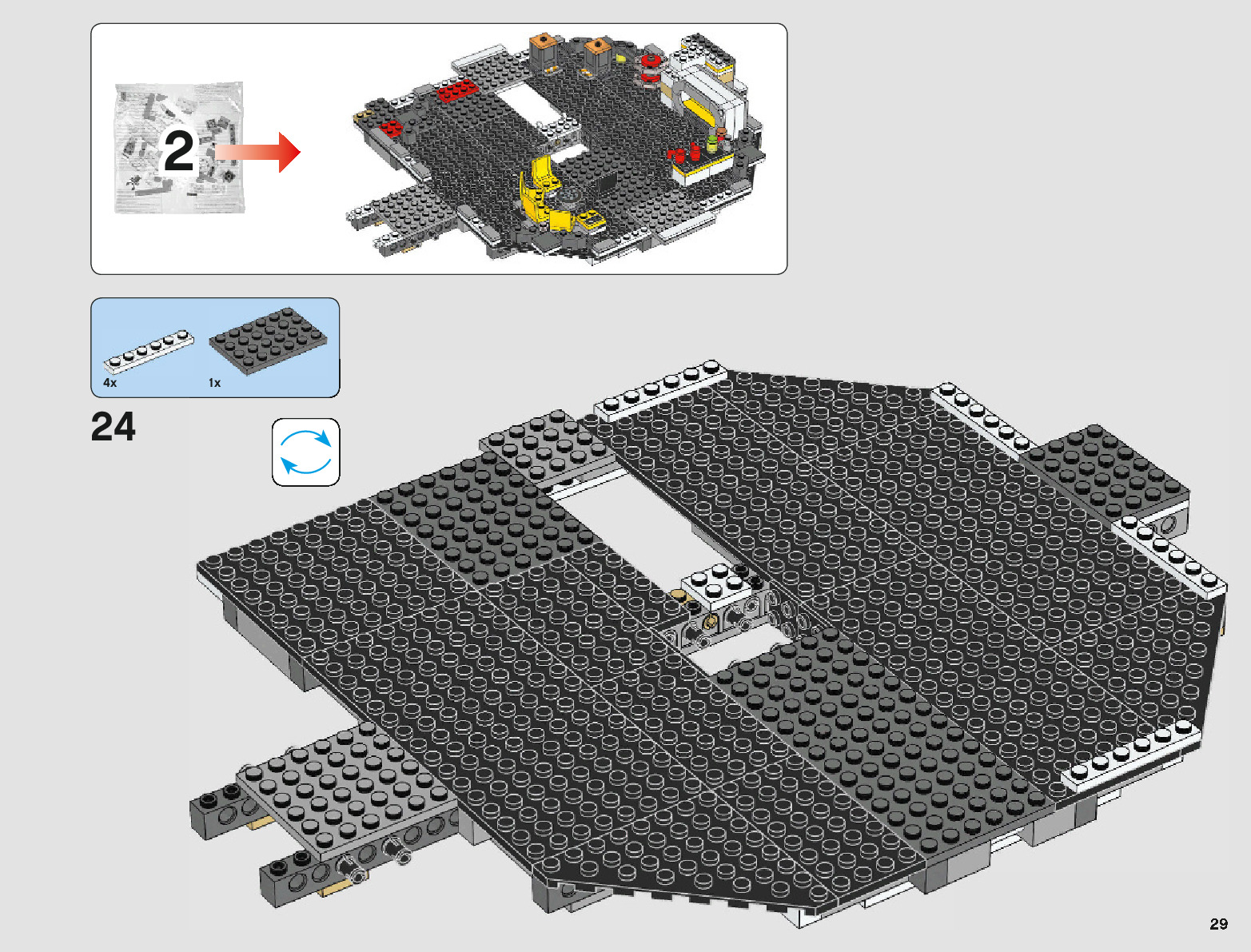 2

4x

1x

24

29