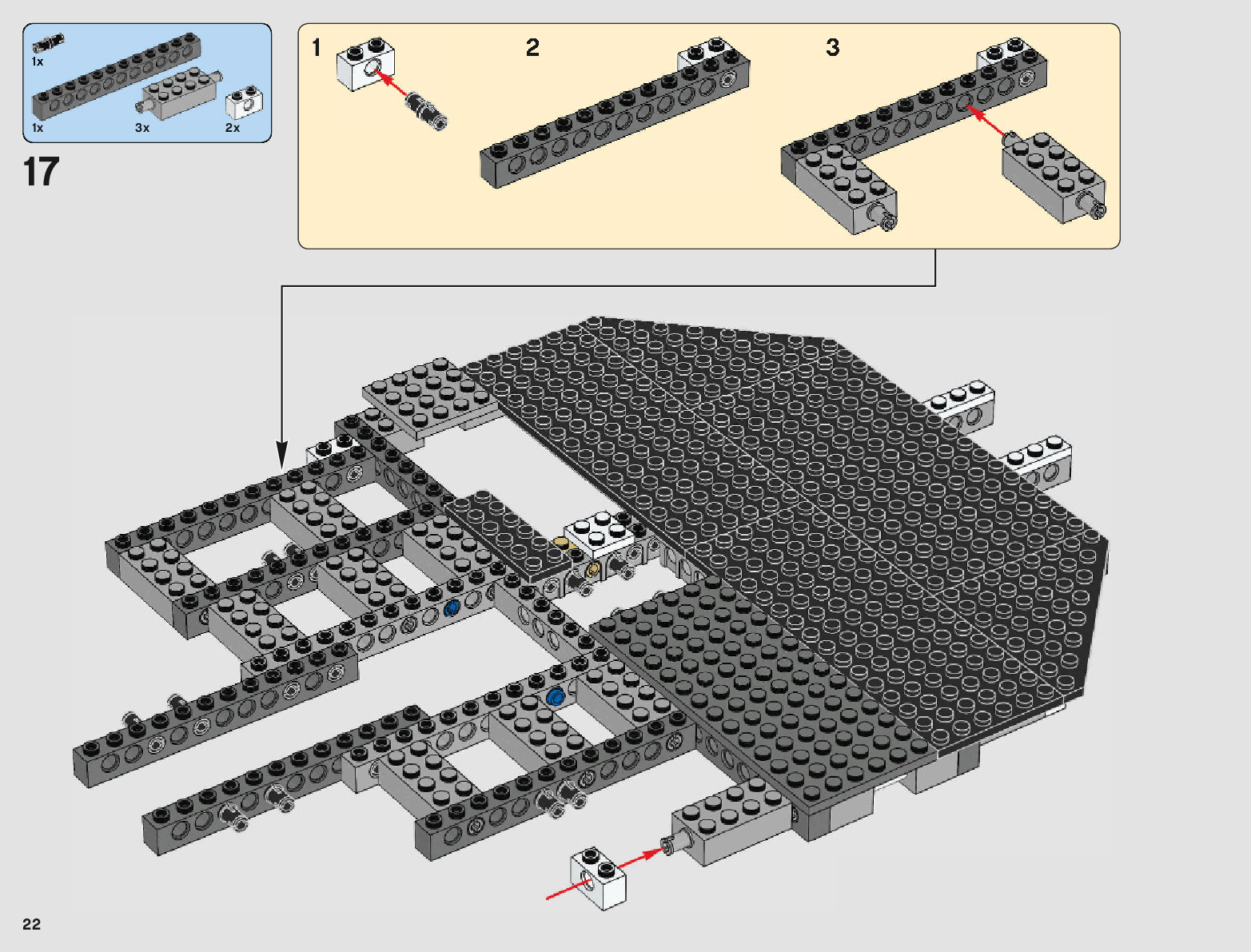 1x
1x
3x
2x
17
1
2
3
22