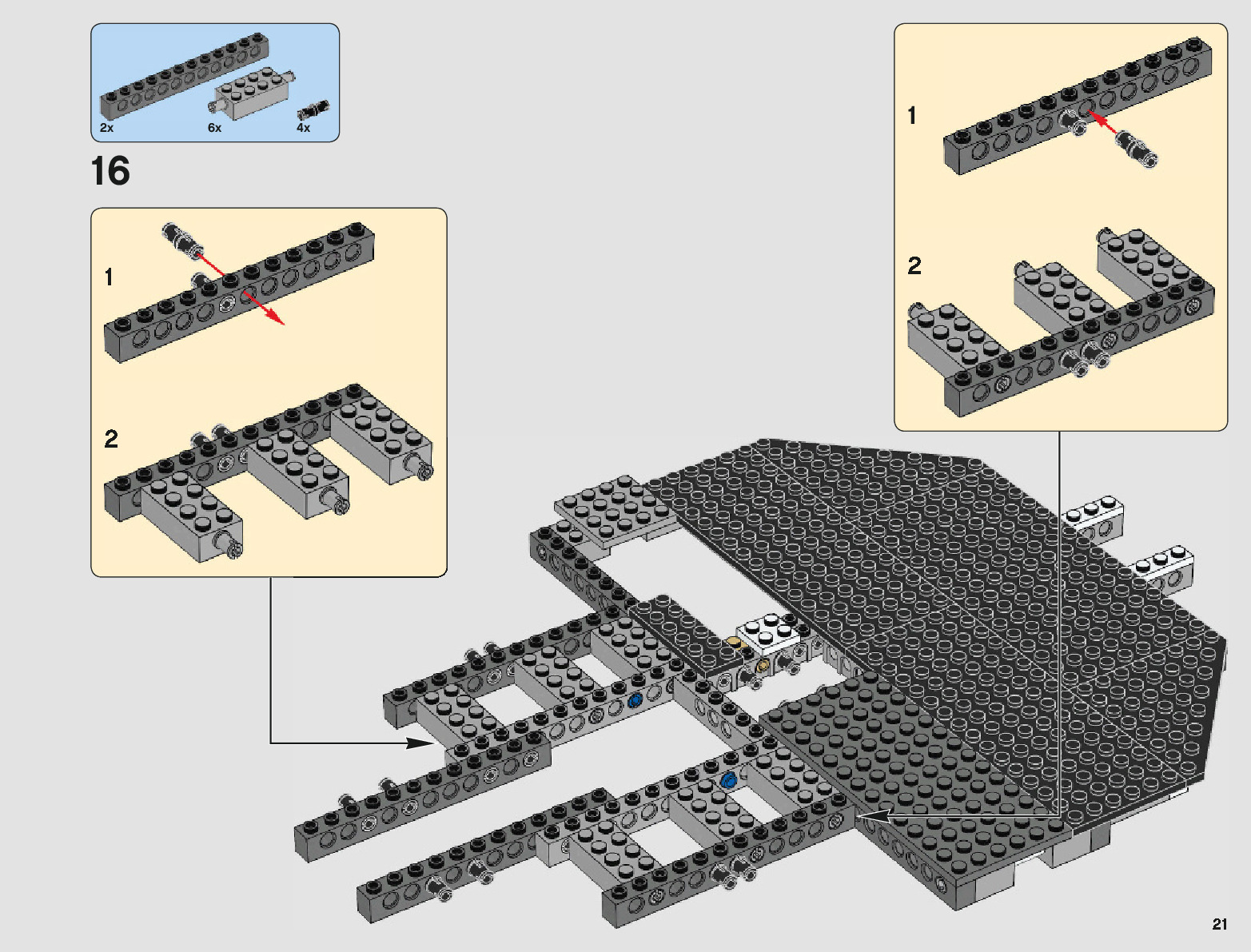 2x
6x
4x

16

1

2

1

2

21