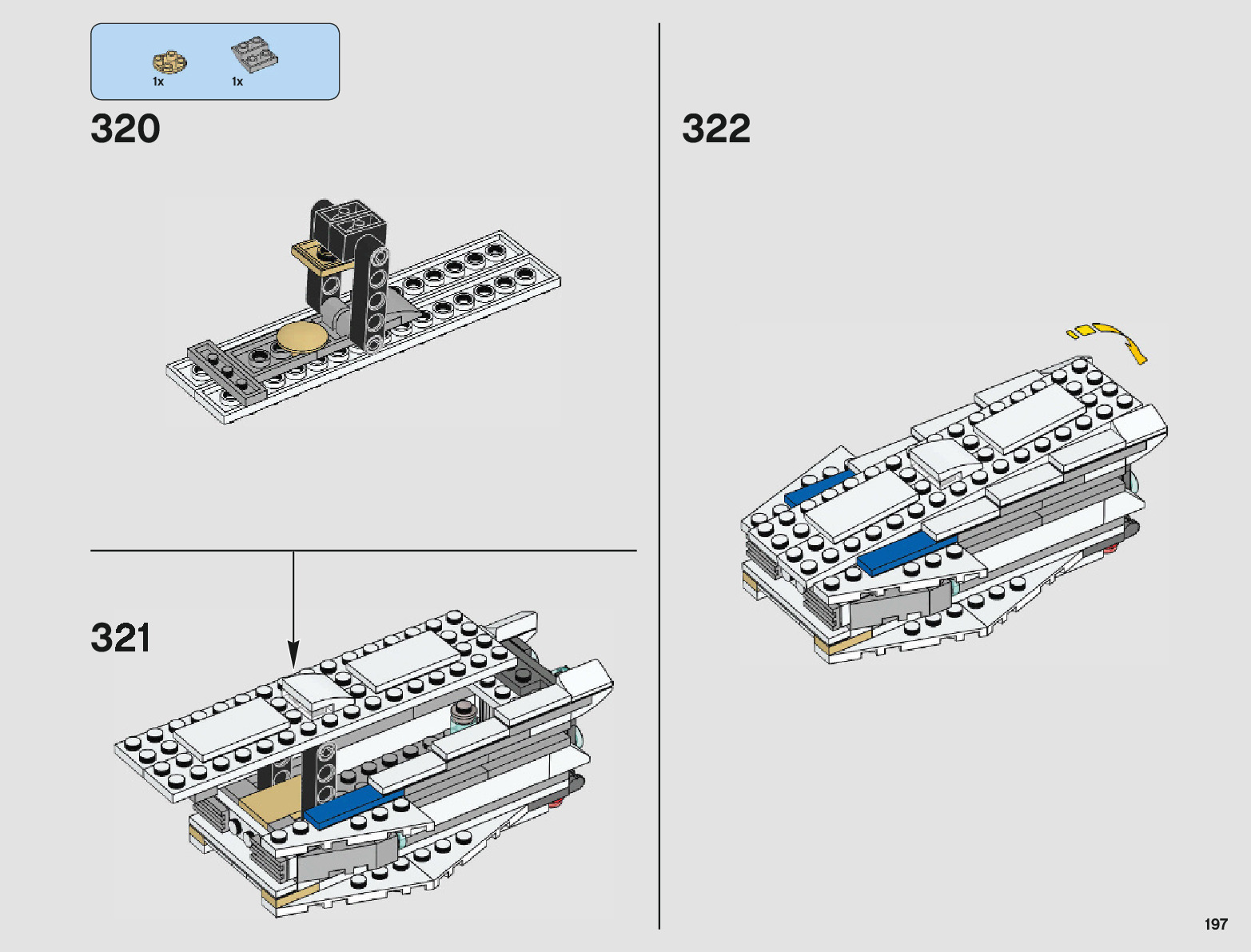 1x
1x

320

321

322

197