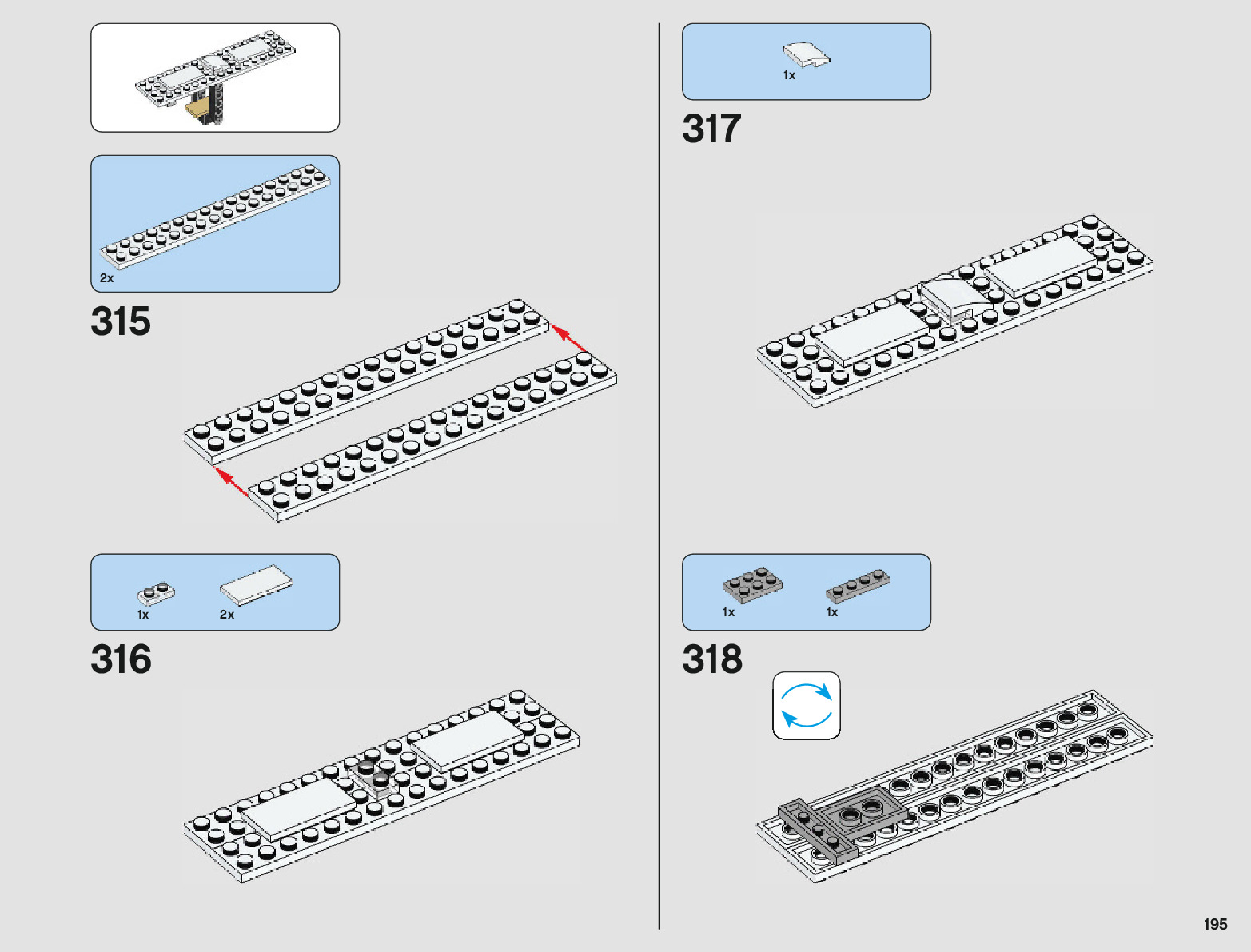 2x

315

1x 2x

316

1x

317

1x 1x

318

195