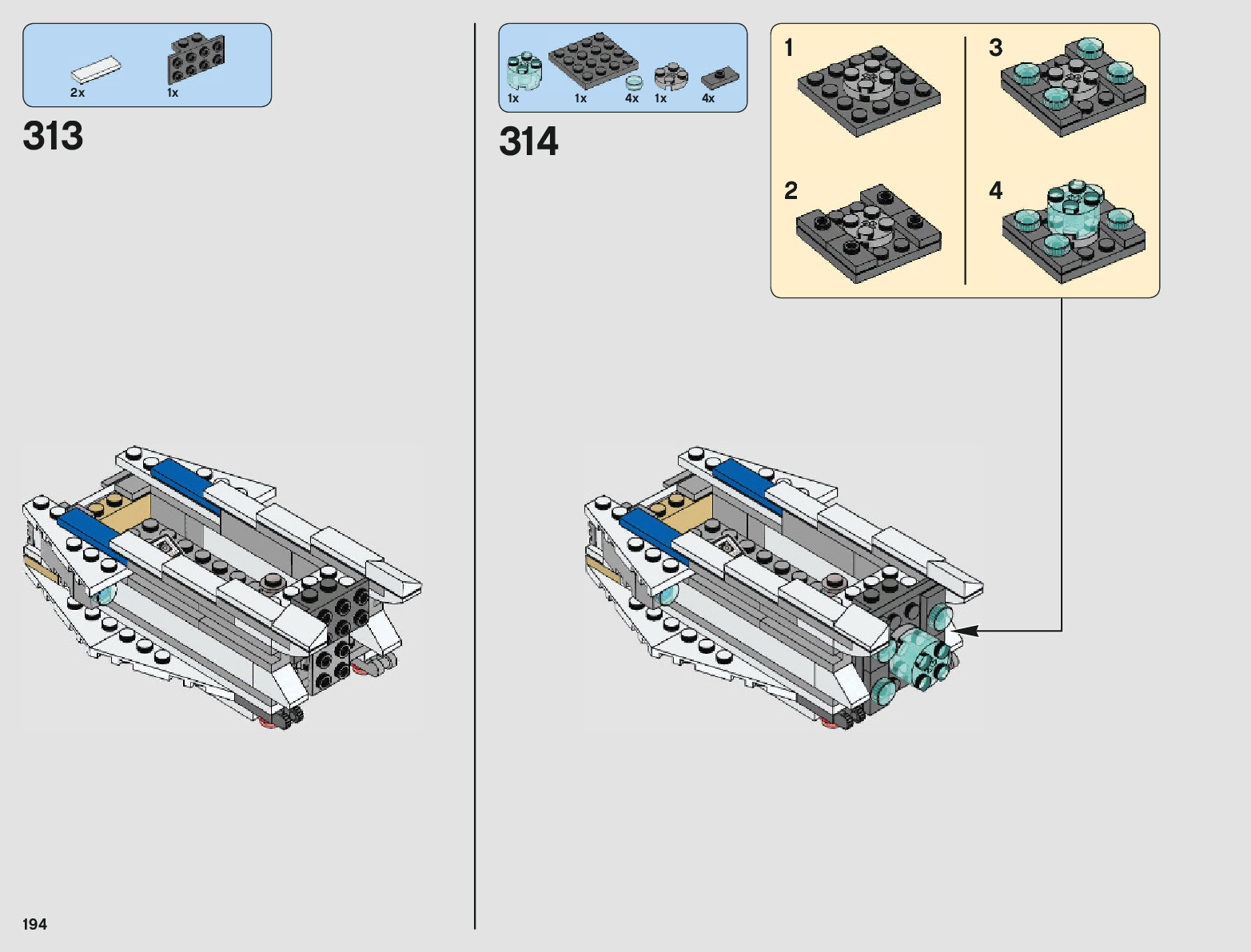 2x 1x

313

1x 1x 4x 1x 4x

314

1

2

3

4

194