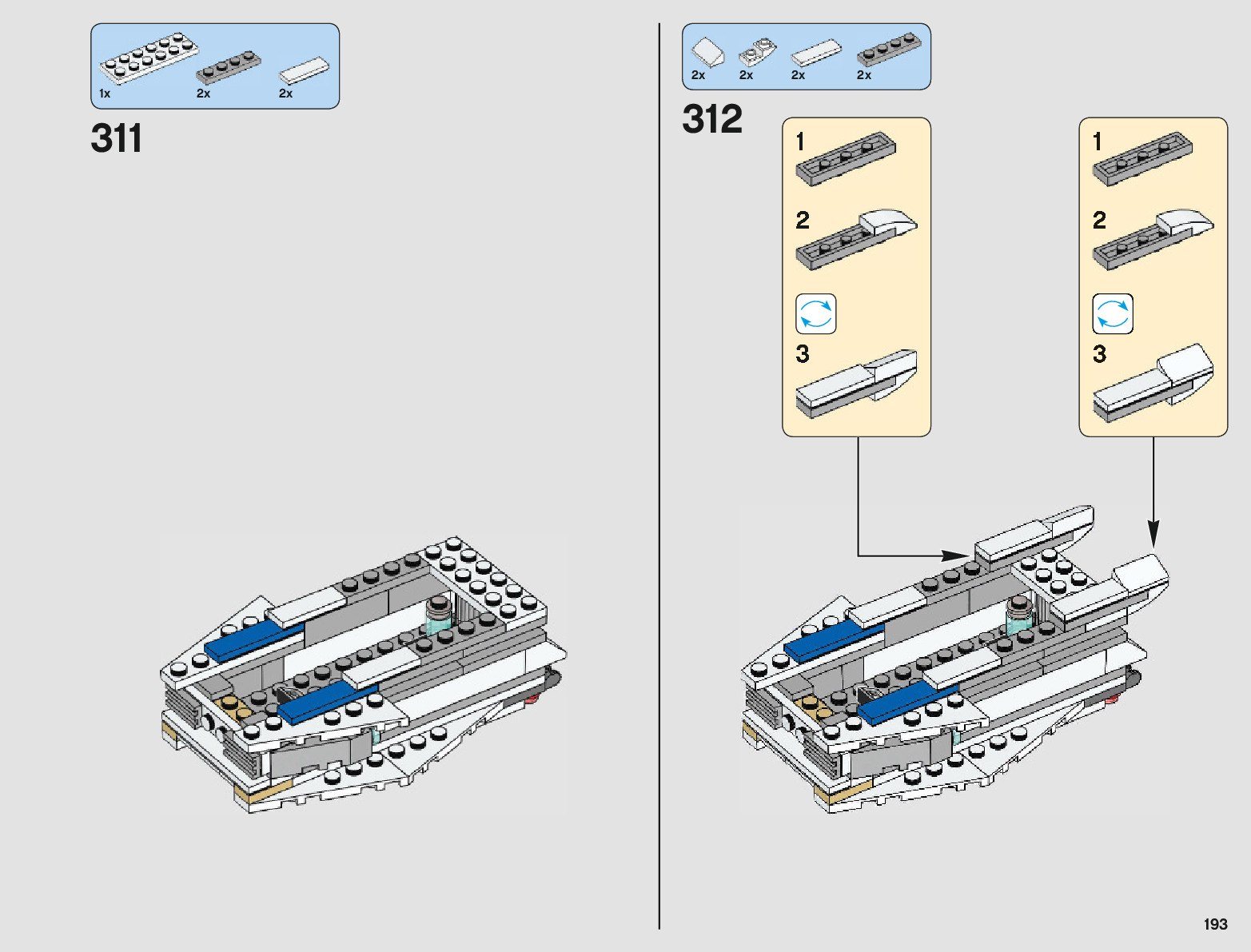 1x 2x 2x

311

2x 2x 2x 2x

312

1

2

3

1

2

3

193