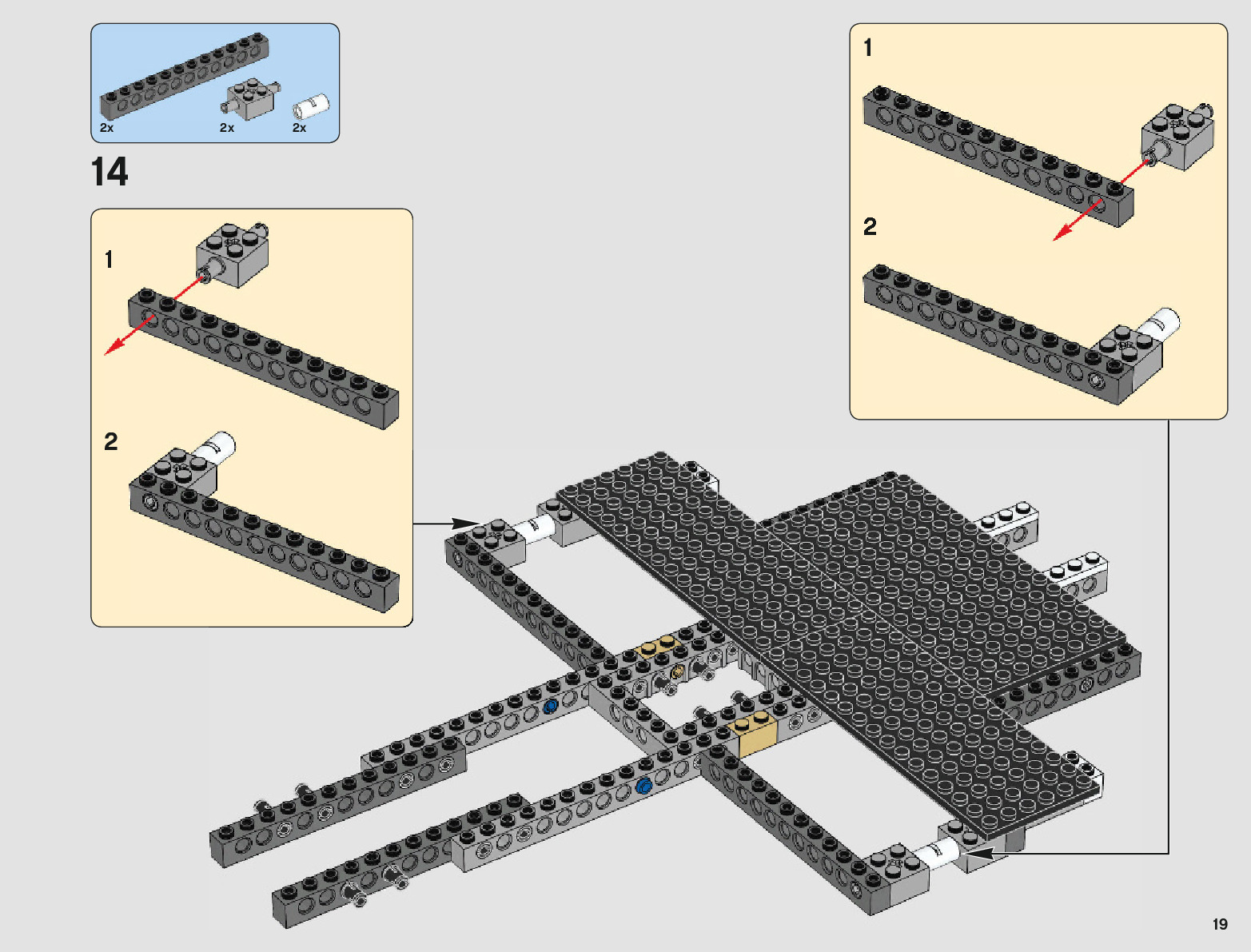 2x
2x
2x

14

1

2

1

2

19