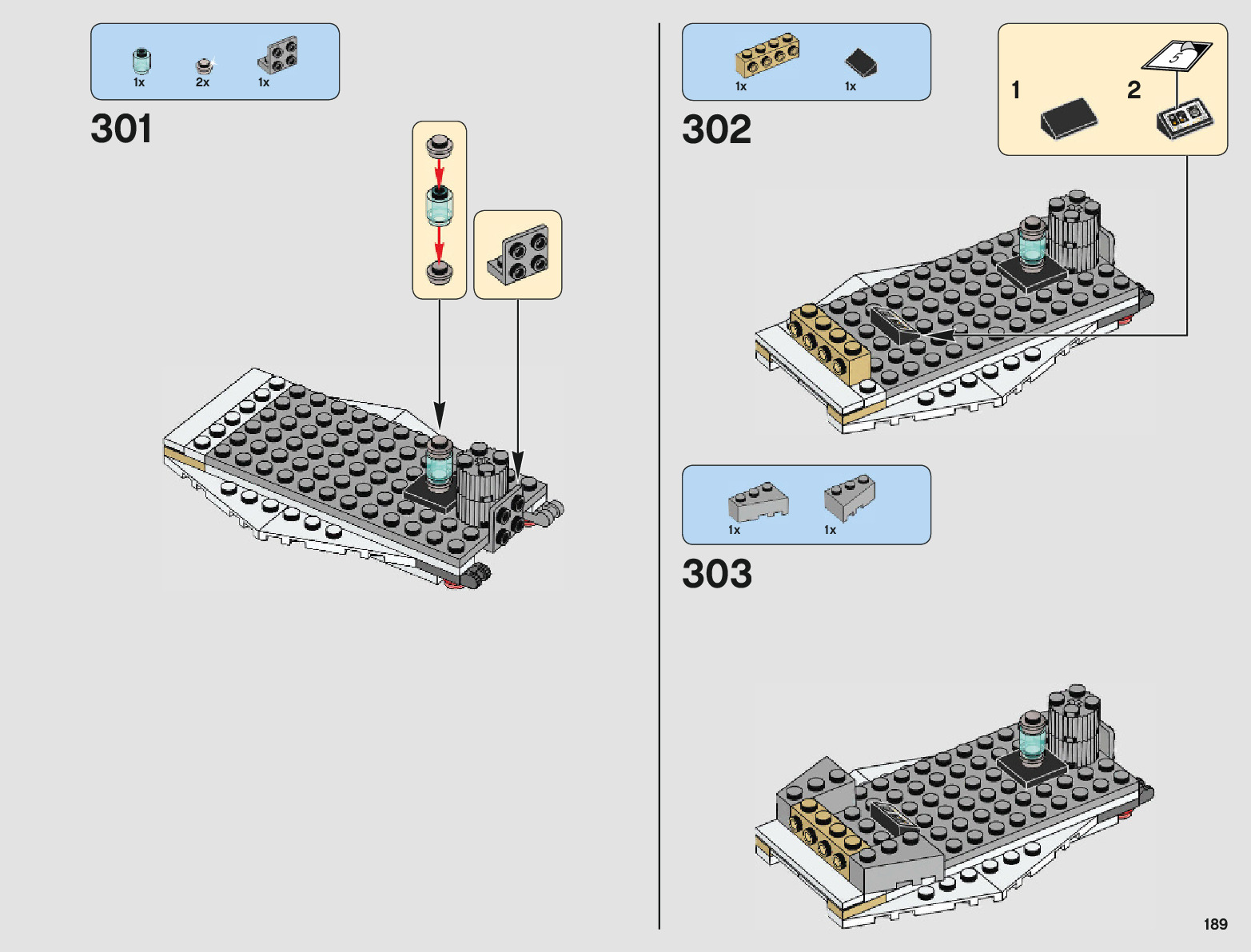 1x 2x 1x

301

1x 1x

302

1

2

5

1x 1x

303

189