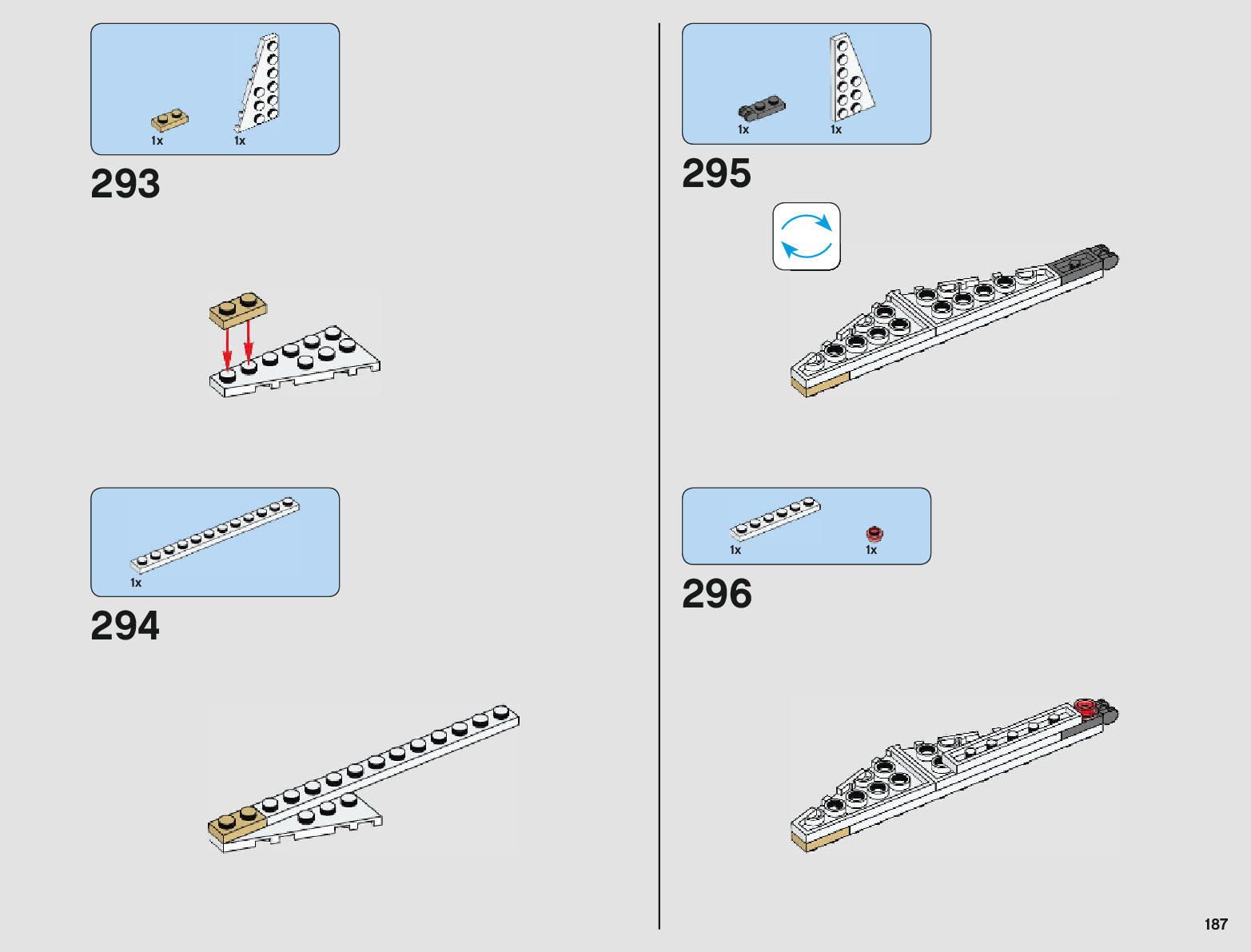 1x 1x

293

1x

294

1x 1x

295

1x 1x

296

187