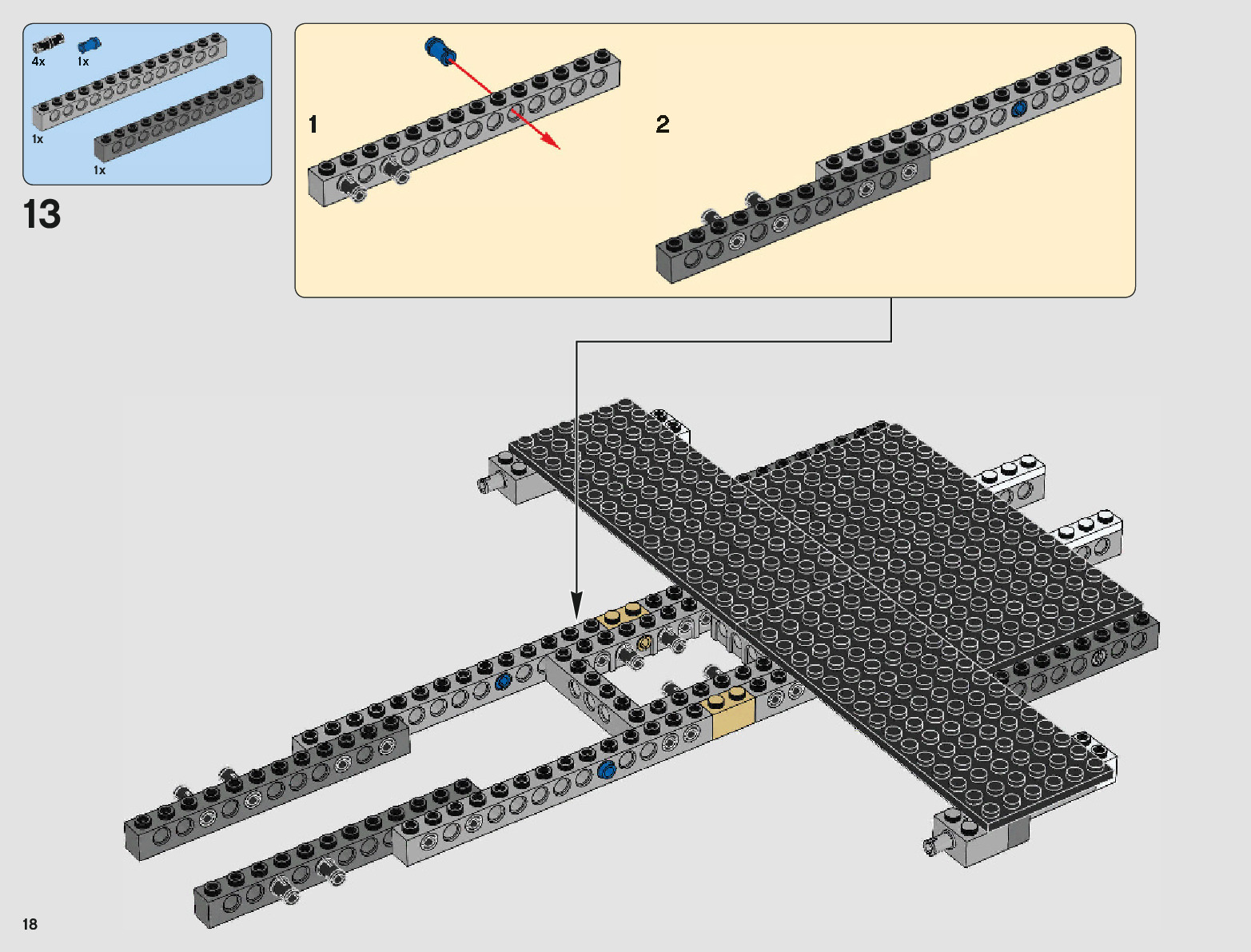 4x 1x

1x

1x

13

1

2

18