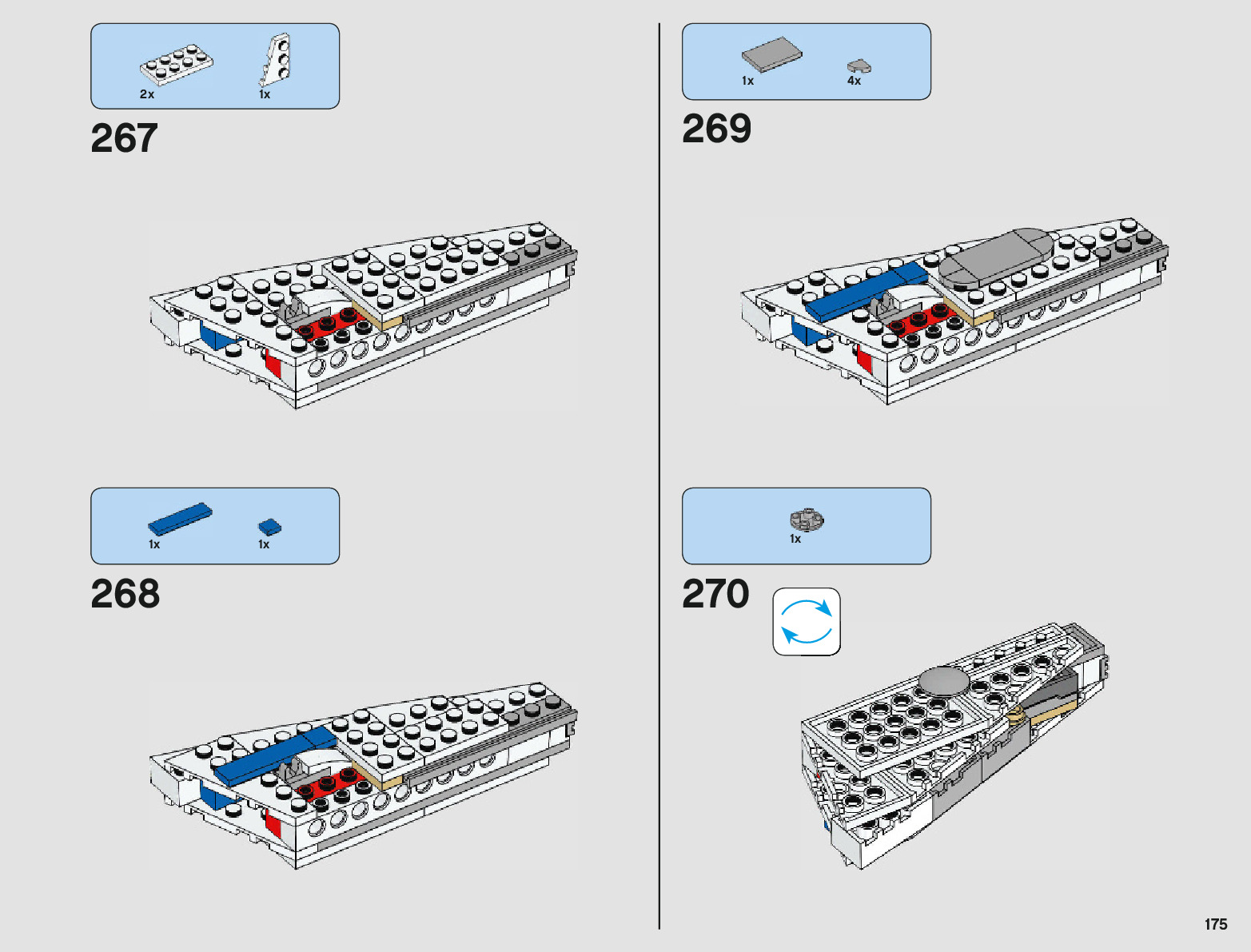 2x 1x

267

1x 1x

268

1x 4x

269

1x

270

175