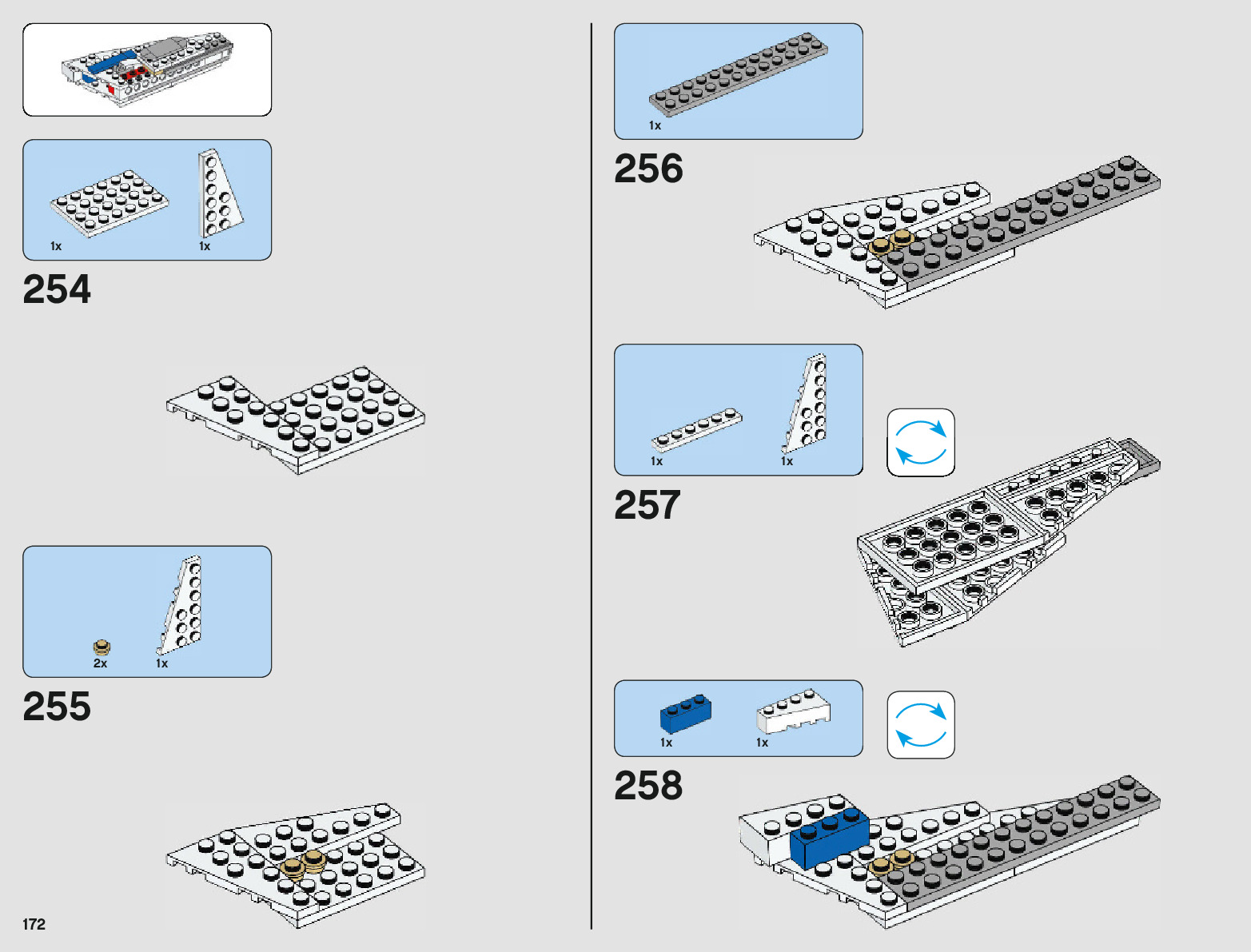 1x
1x
254

2x
1x
255

172

1x
256

1x
1x
257

1x
1x
258