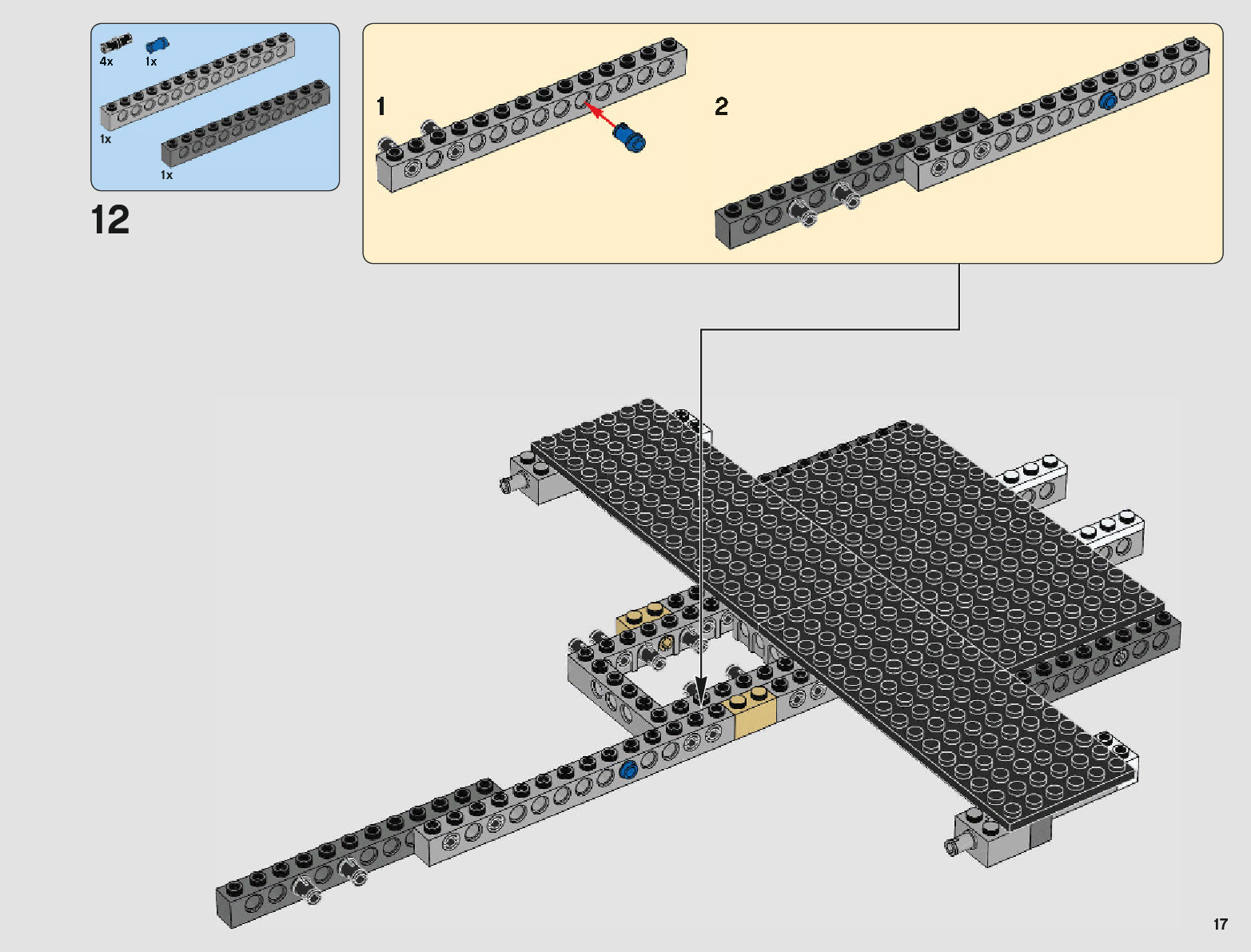 4x
1x
1x
1x

12

1

2

17