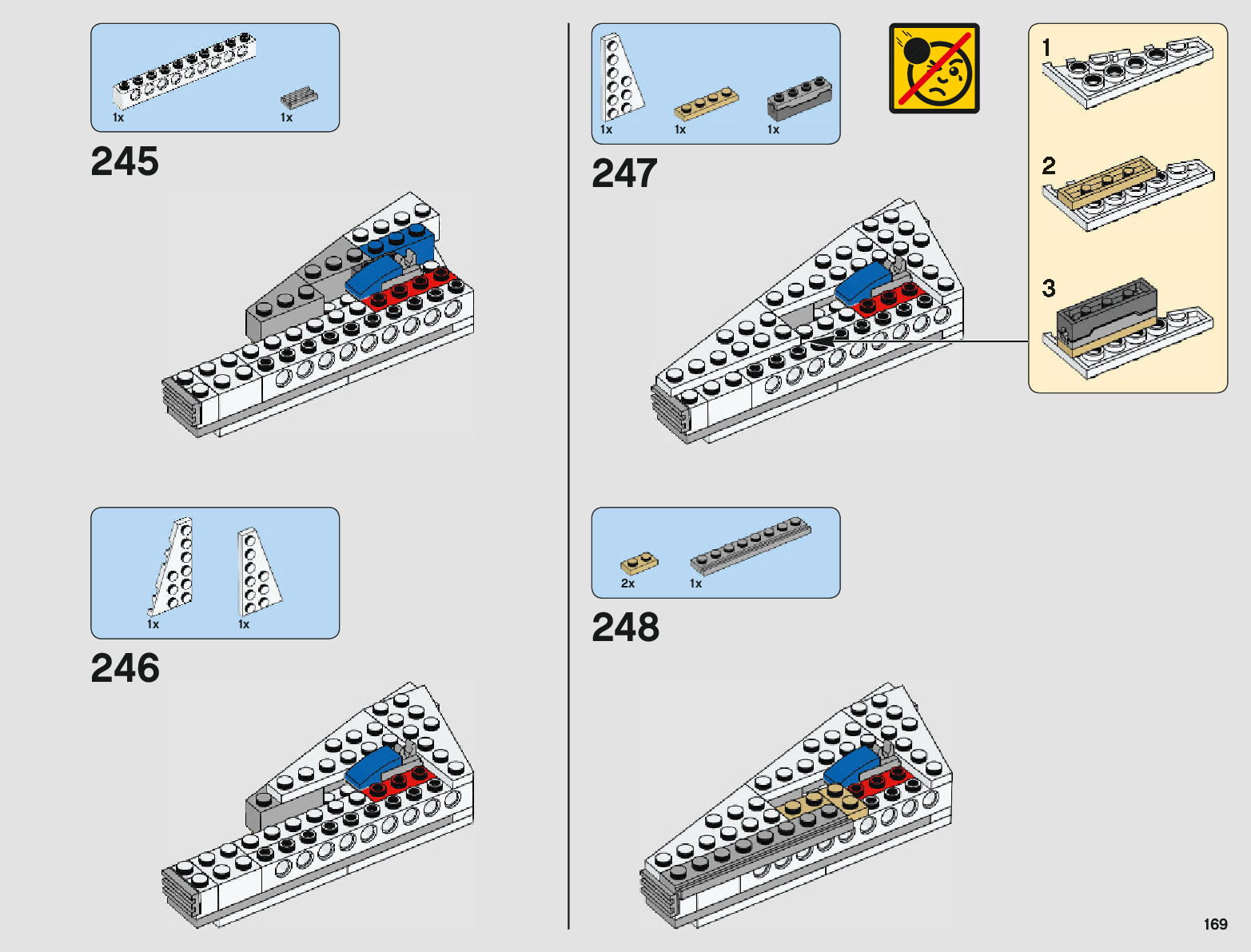 1x 1x

245

1x 1x

246

1x 1x 1x

247

1

2

3

2x 1x

248

169