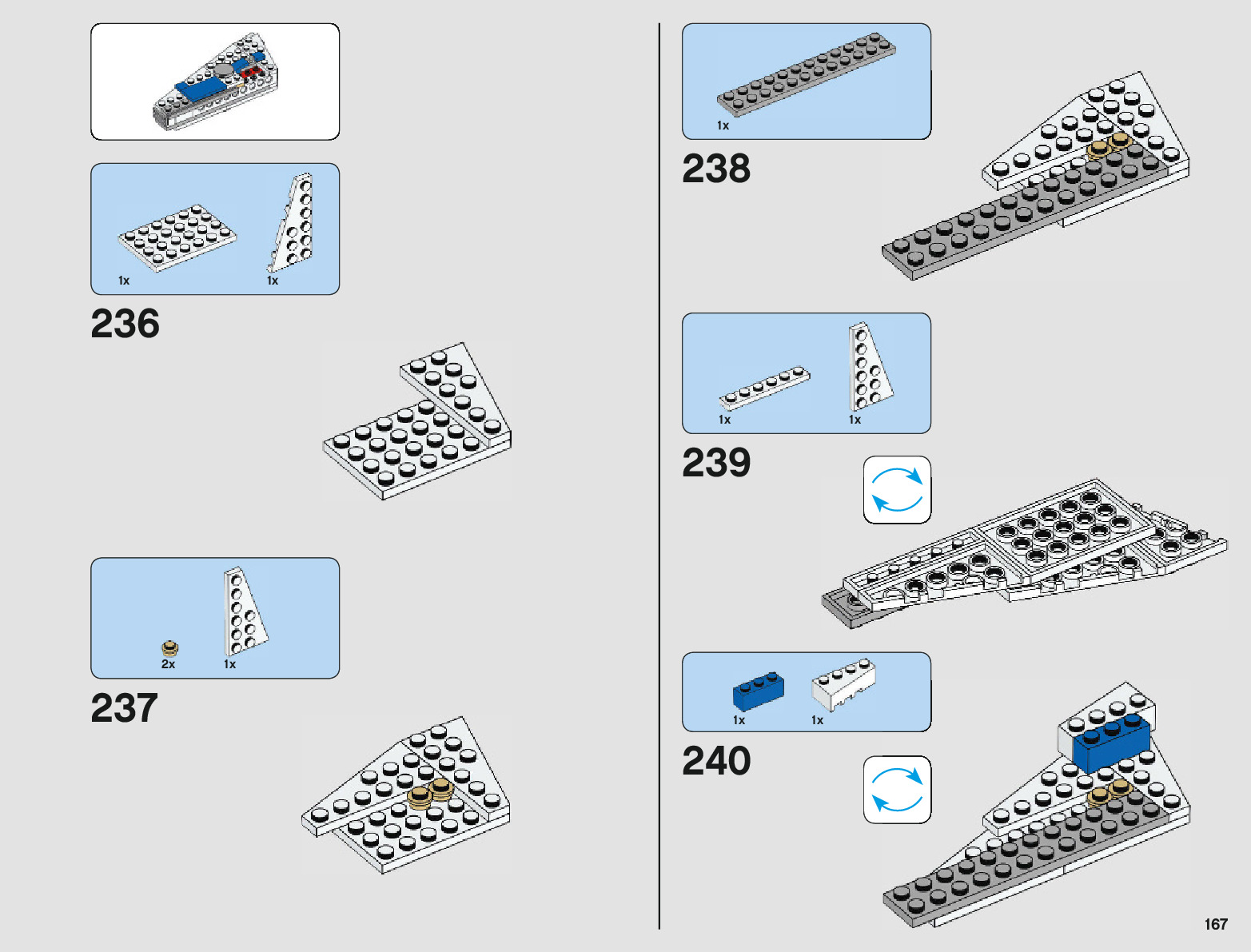 1x 1x

236

2x 1x

237

1x

238

1x 1x

239

1x 1x

240

167