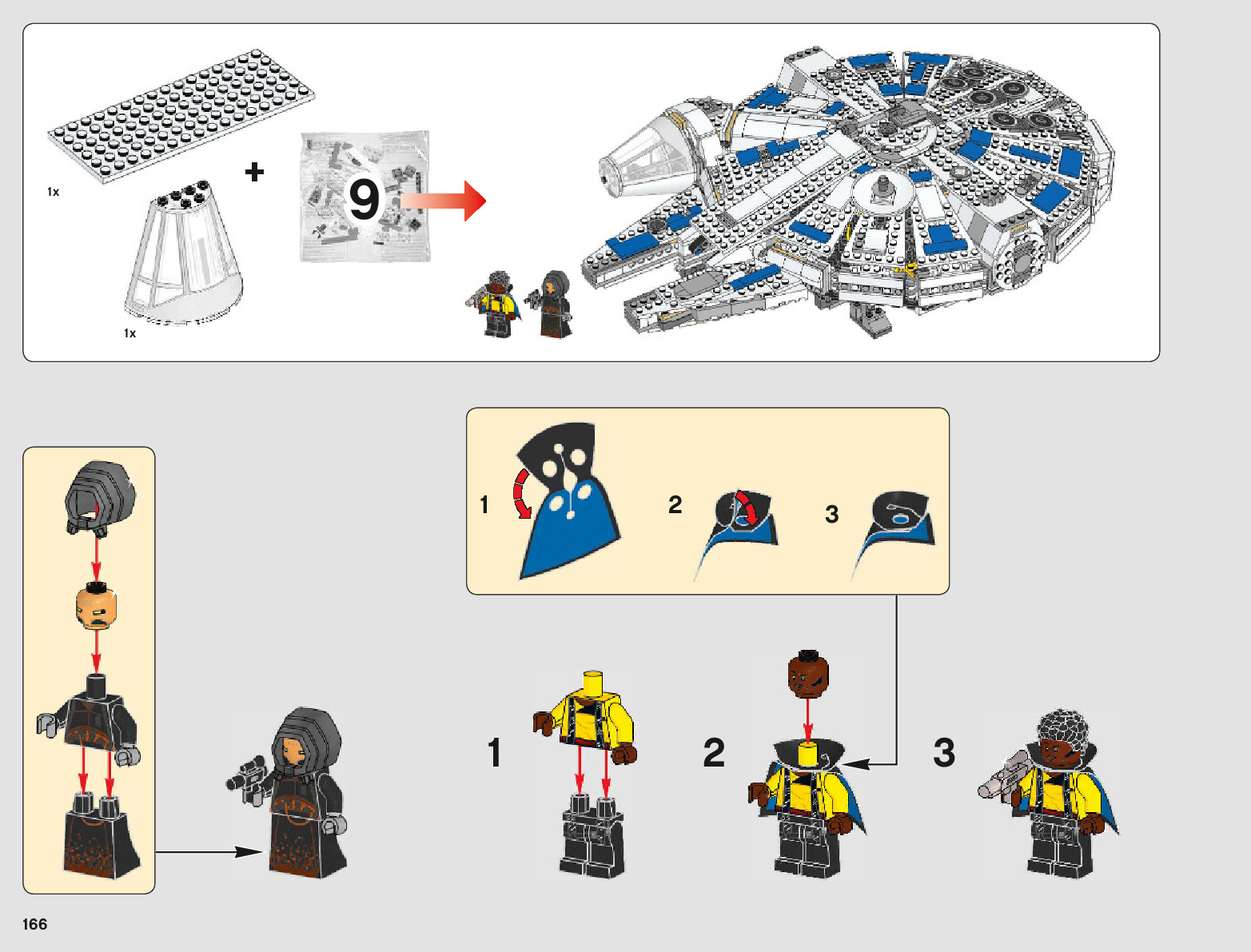 1x

1x

+

9

1

2

3

1

2

3

166