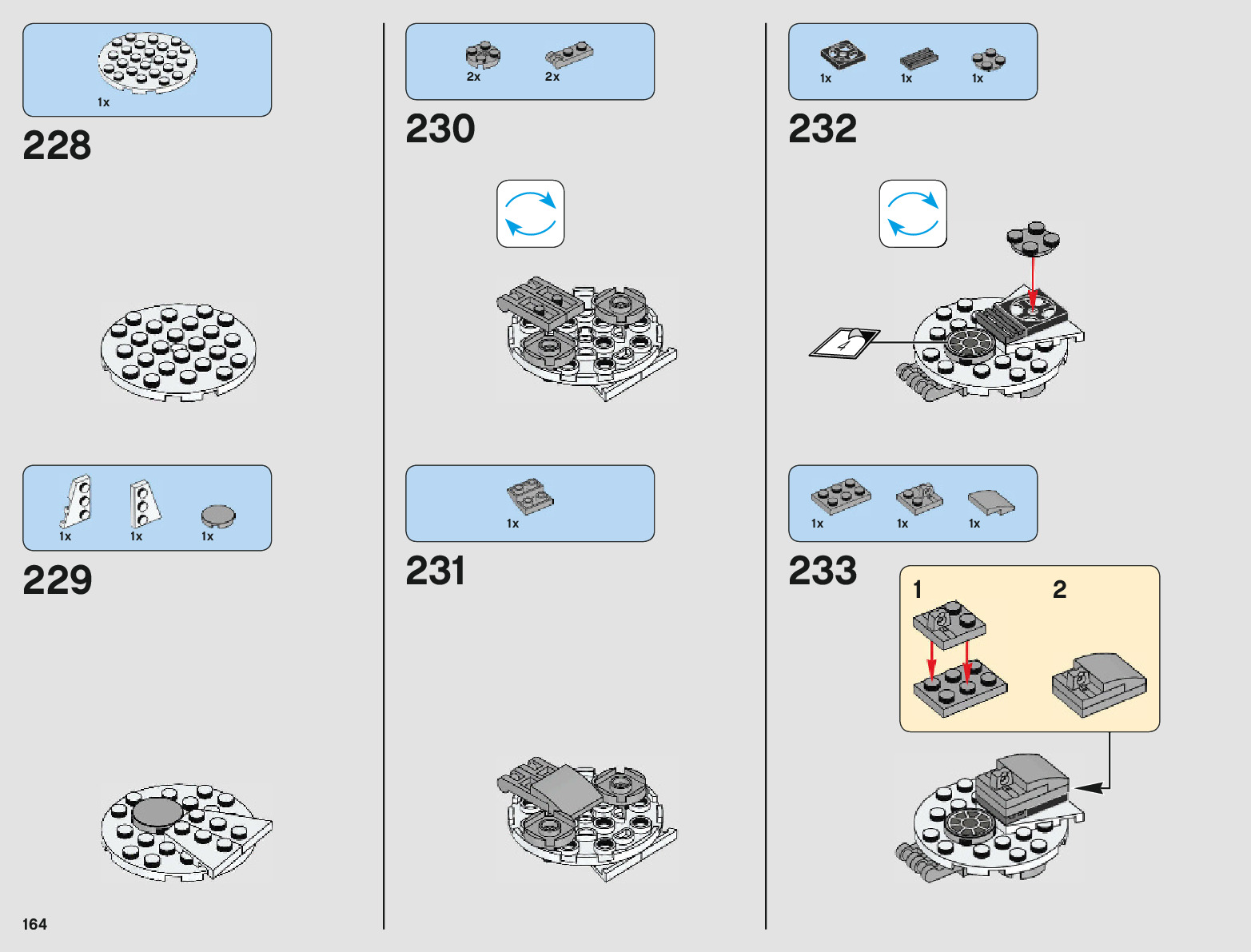 1x

228

1x 1x 1x

229

2x 2x

230

1x

231

1x 1x 1x

232

4

1x 1x 1x

233

1

2

164