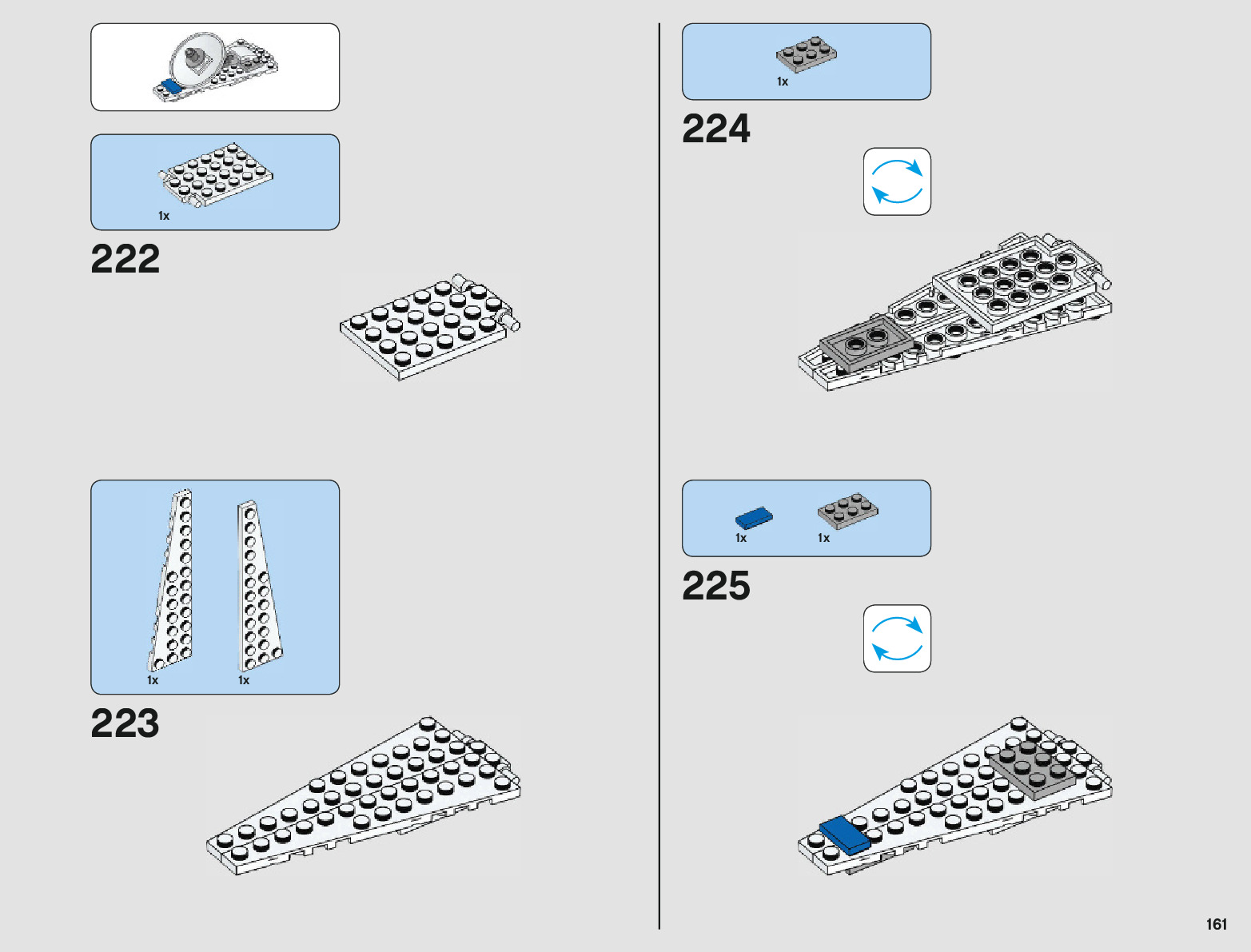 1x

222

1x 1x

223

1x

224

1x 1x

225

161