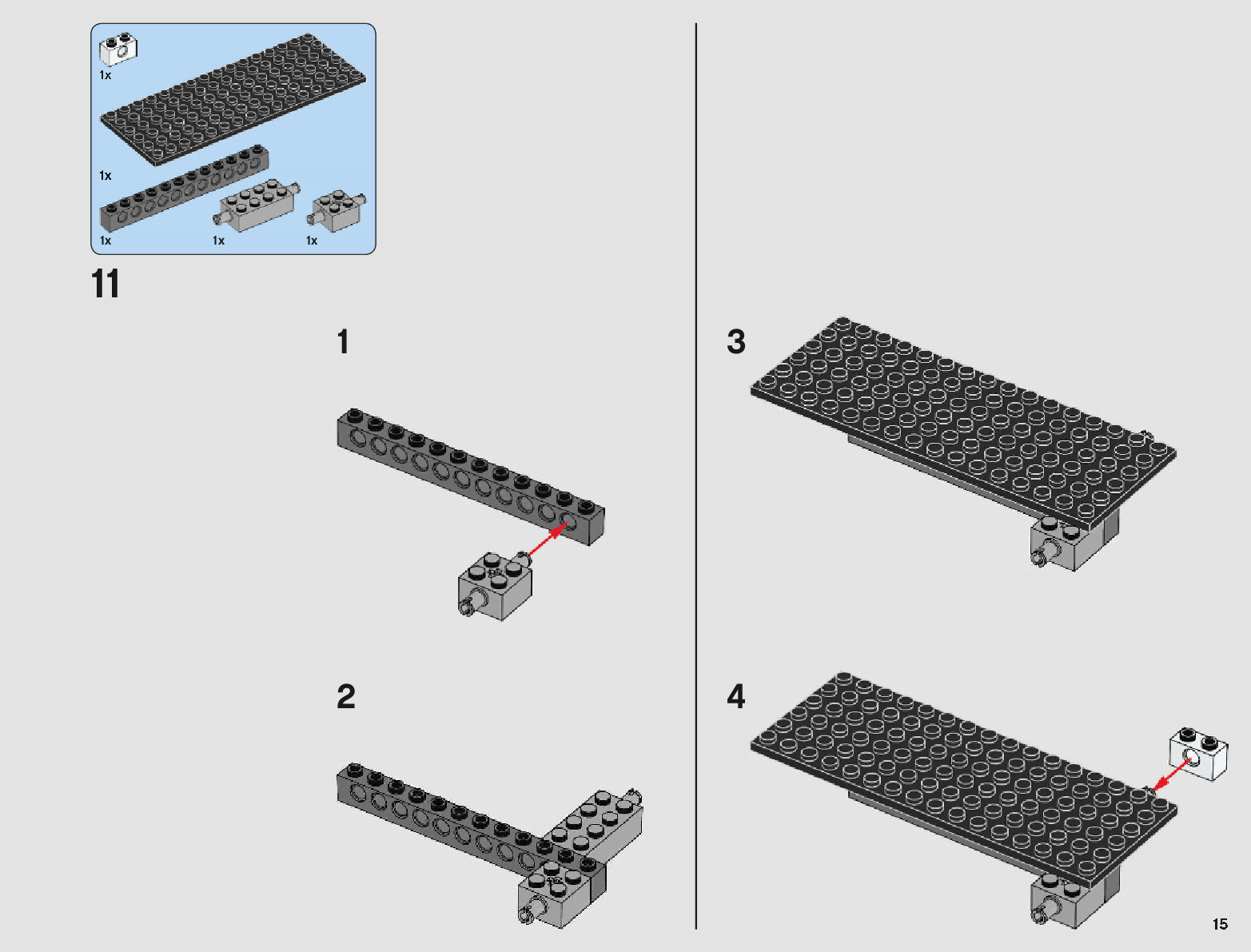 1x

1x

1x 1x 1x

11

1

2

3

4

15