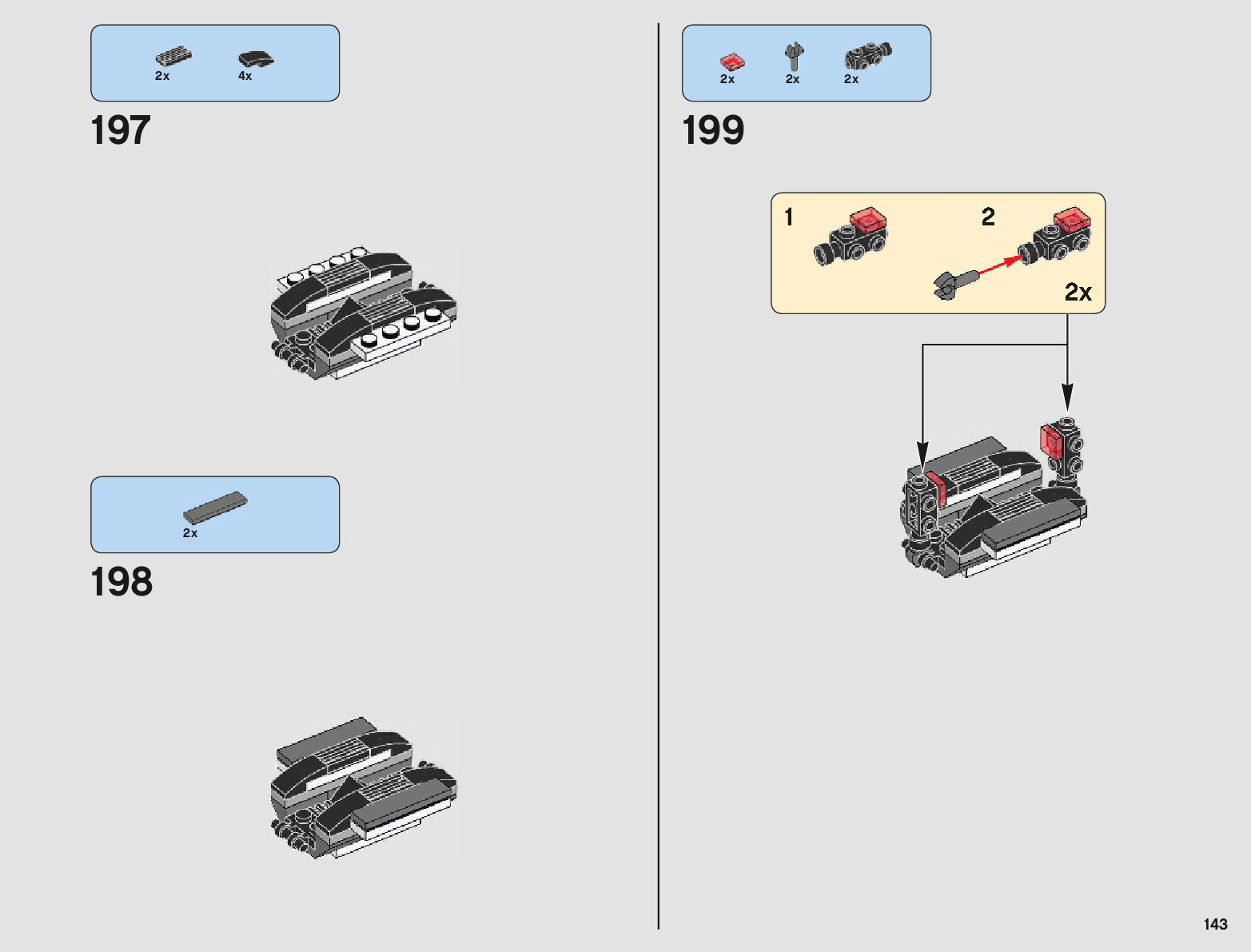 2x 4x

197

2x

198

2x 2x 2x

199

1

2

2x

143