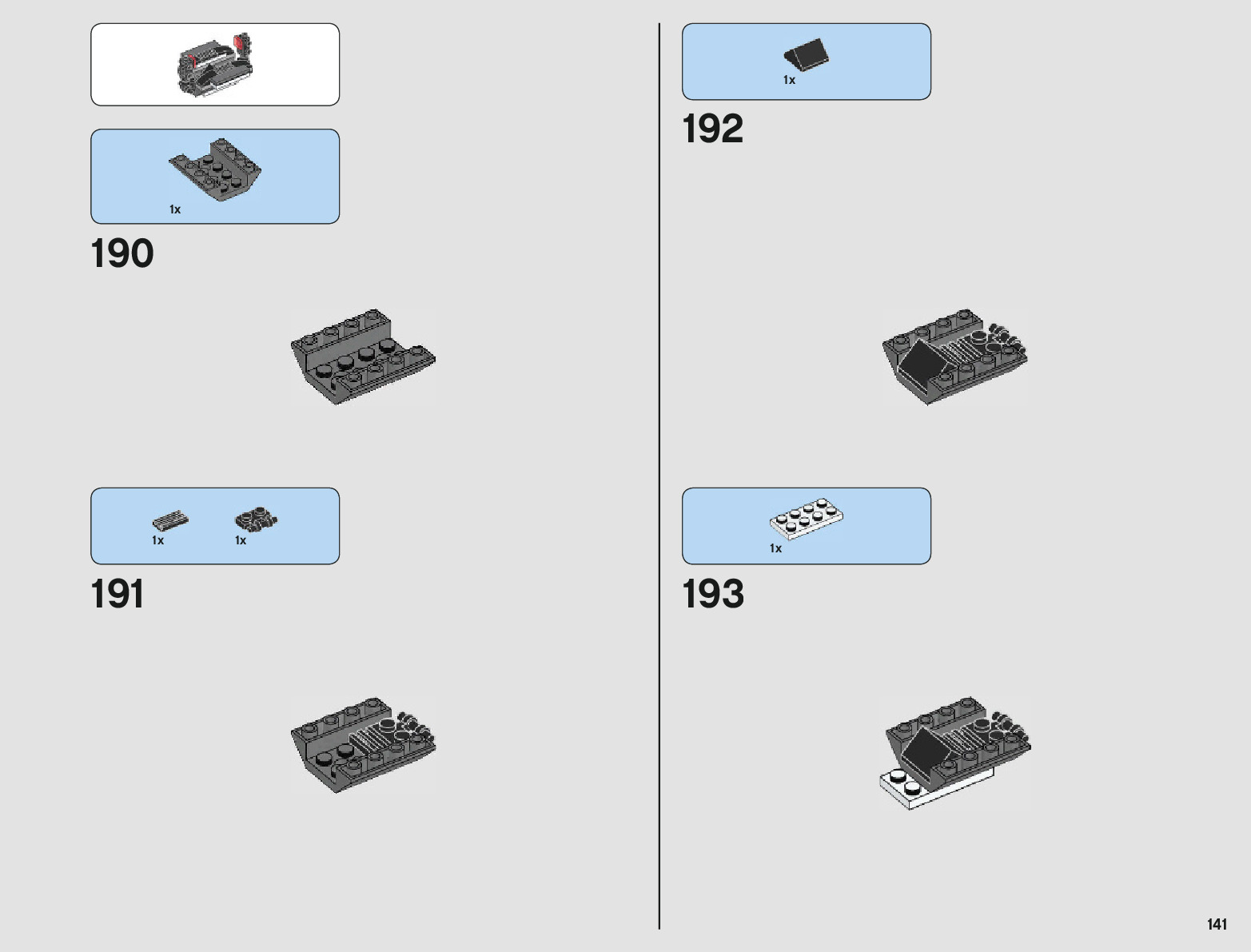 1x

190

1x 1x

191

1x

192

1x

193

141