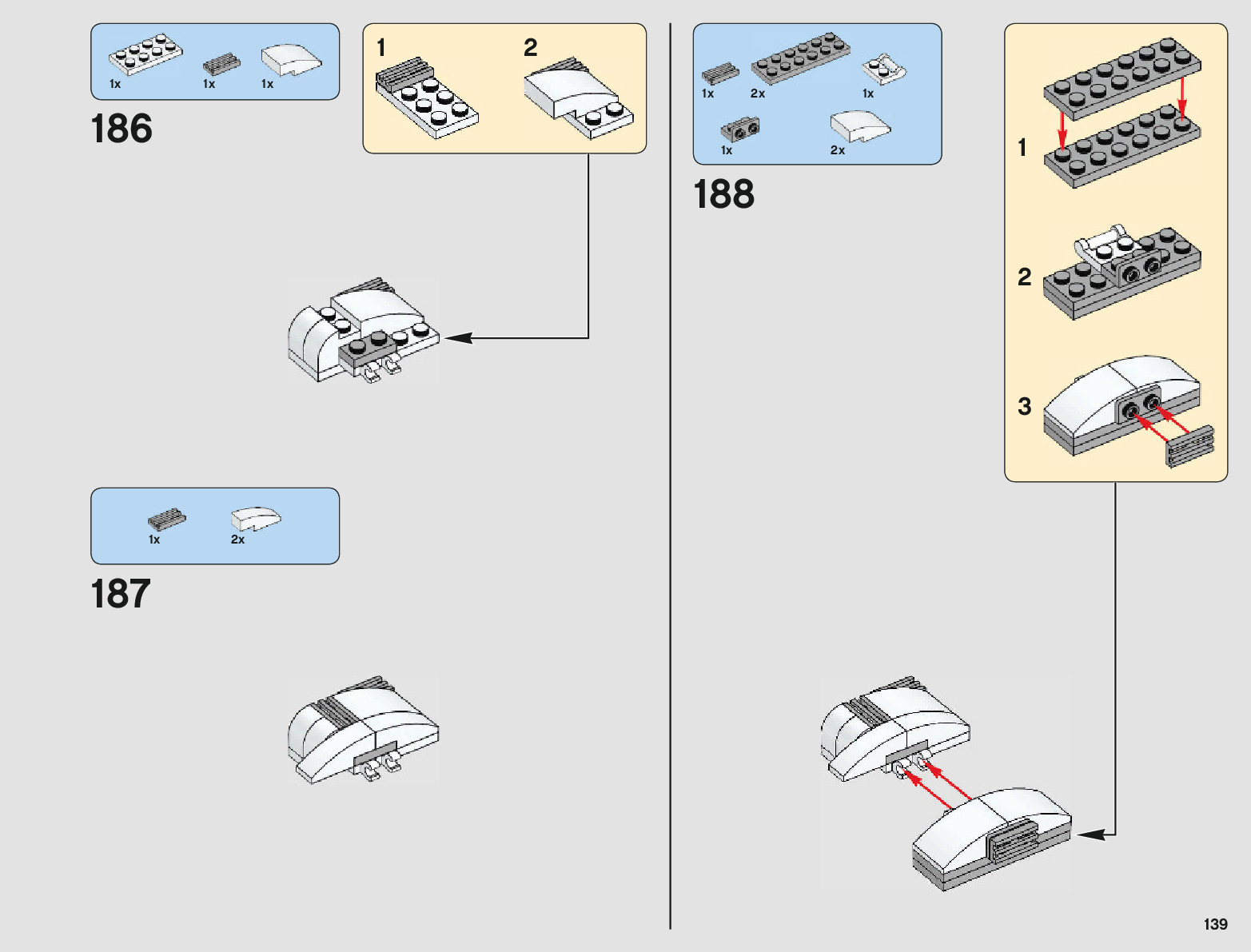 1x 1x 1x

186

1 2

1x 2x

187

1x 2x 1x

1x 2x

188

1

2

3

139