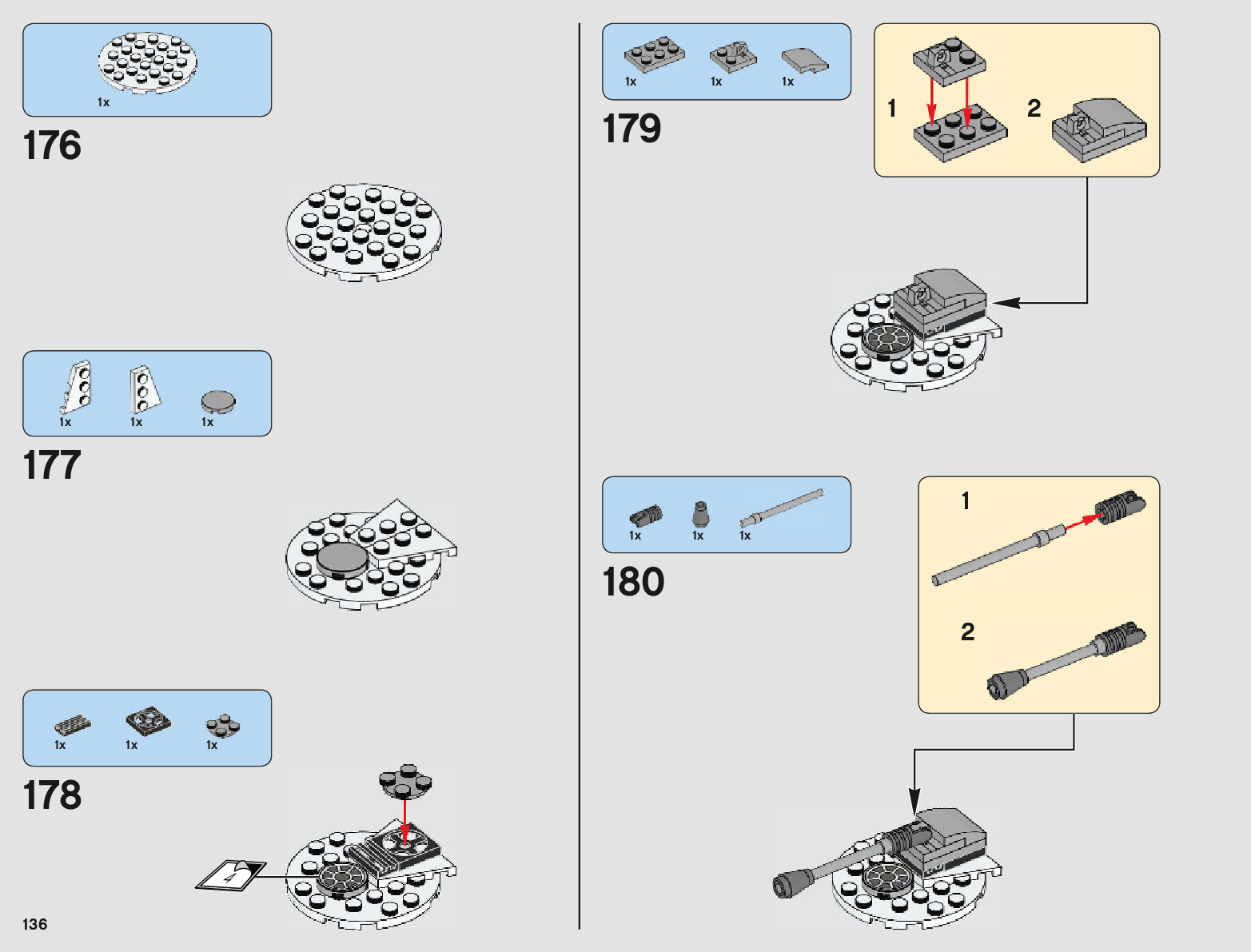 1x

176

1x 1x 1x

177

1x 1x 1x

178

4

136

1x 1x 1x

179

1

2

1x 1x 1x

180

1

2