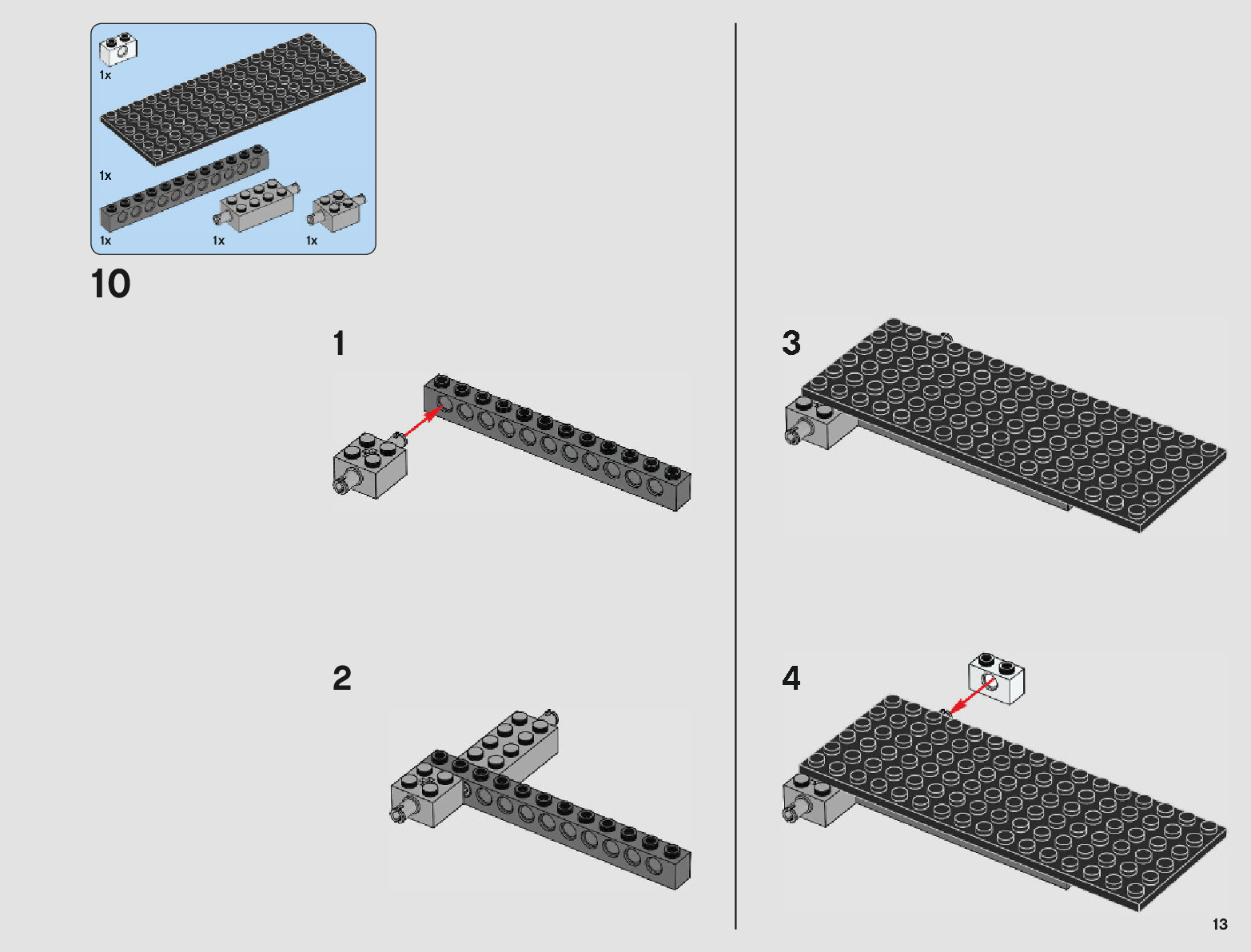 1x

1x

1x 1x 1x

10

1

2

3

4

13