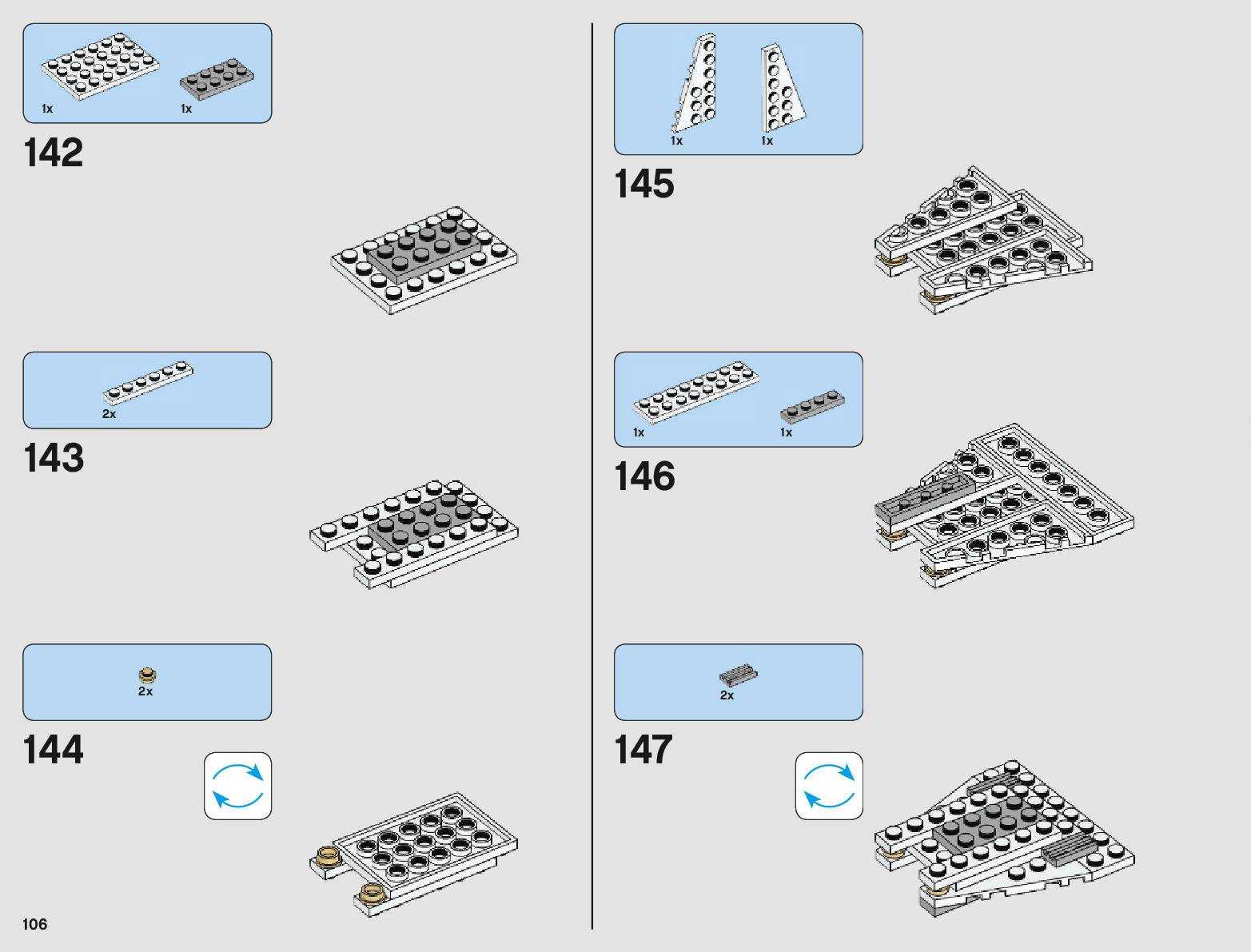 1x
1x
142

2x
143

2x
144

106

1x
1x
145

1x
1x
146

2x
147