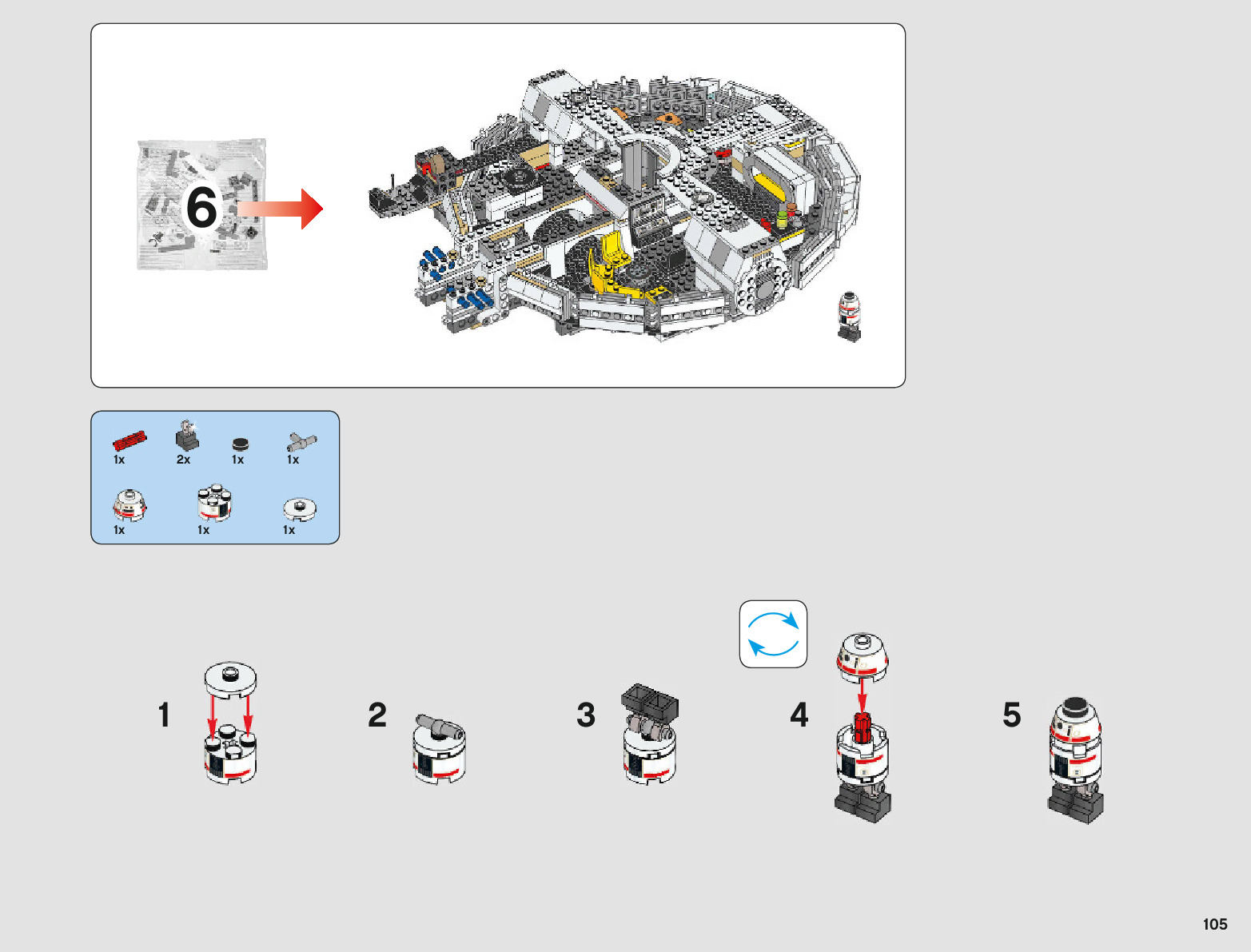 6

1x 2x 1x 1x

1x 1x 1x

1

2

3

4

5

105