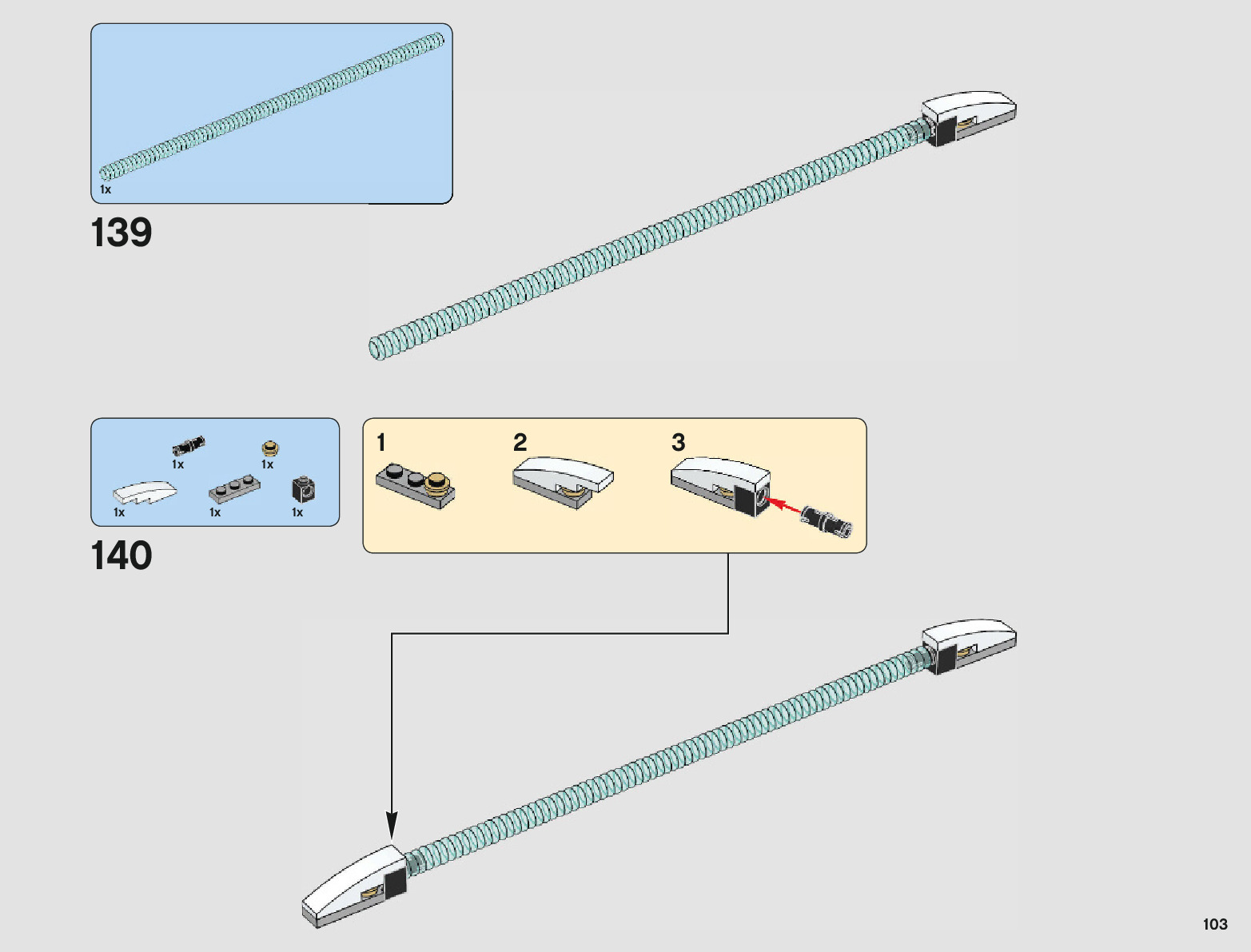 1x

139

1x
1x
1x
1x
1x

140

1
2
3

103