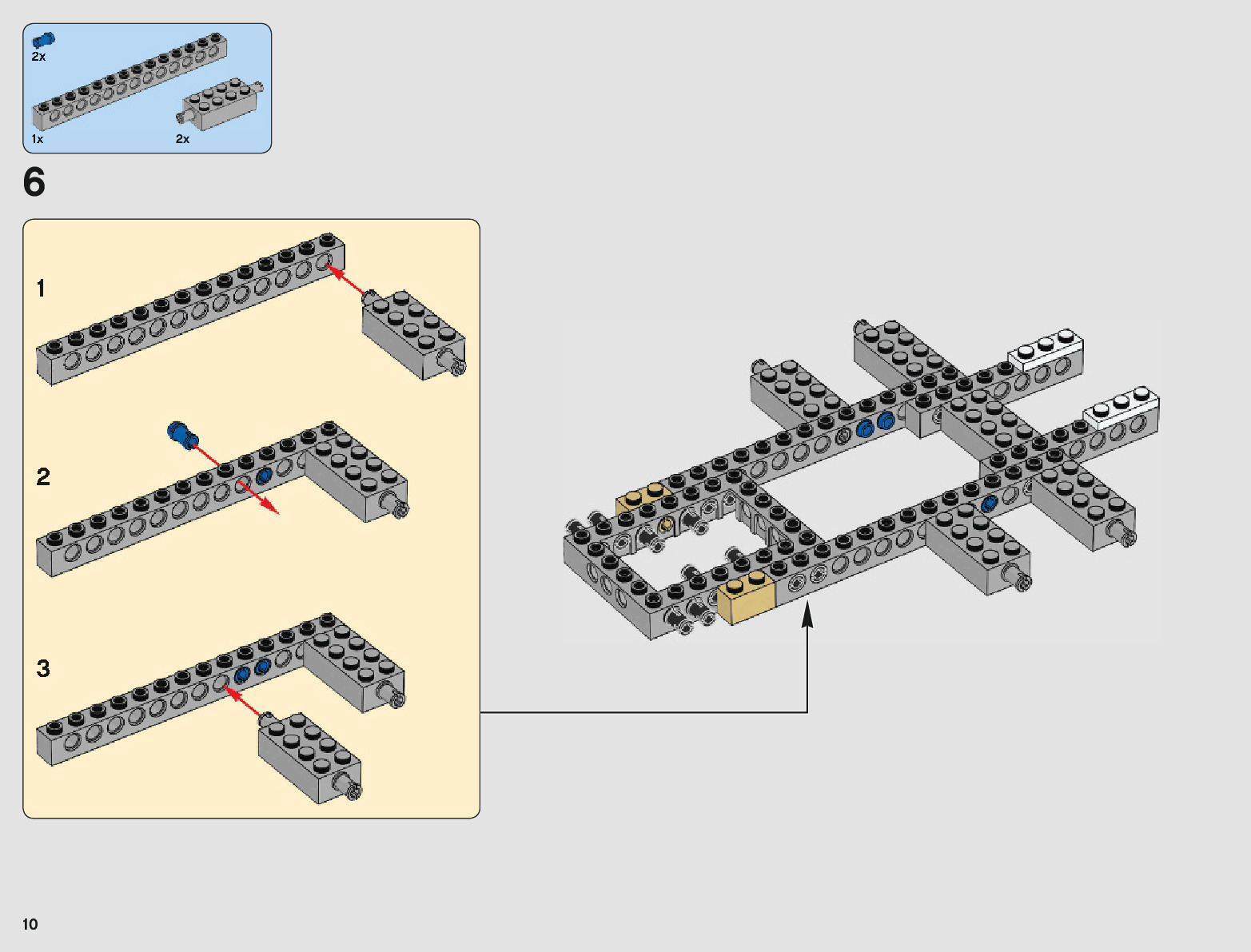 2x

1x

2x

6

1

2

3

10