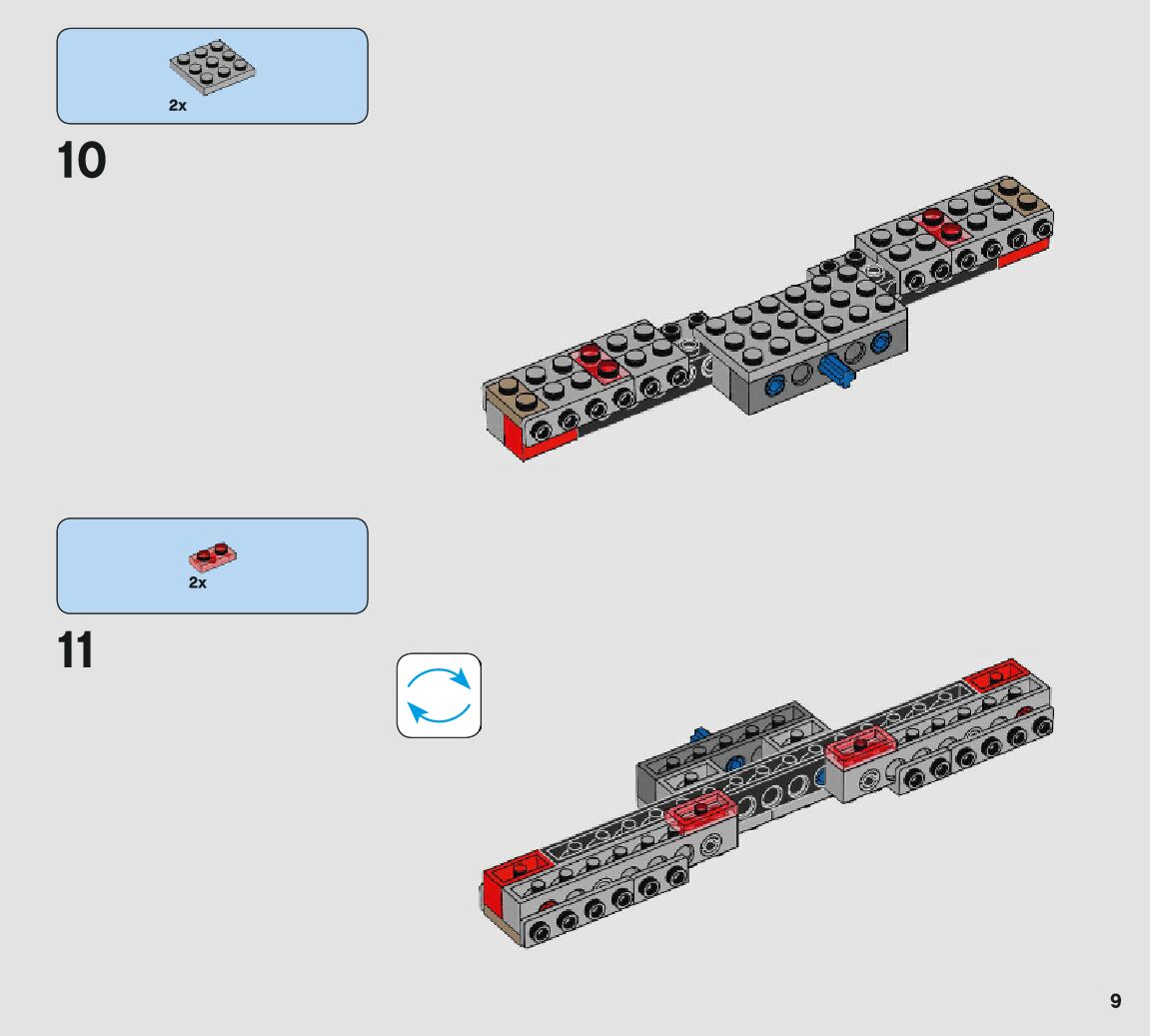 2x

10

2x

11

9