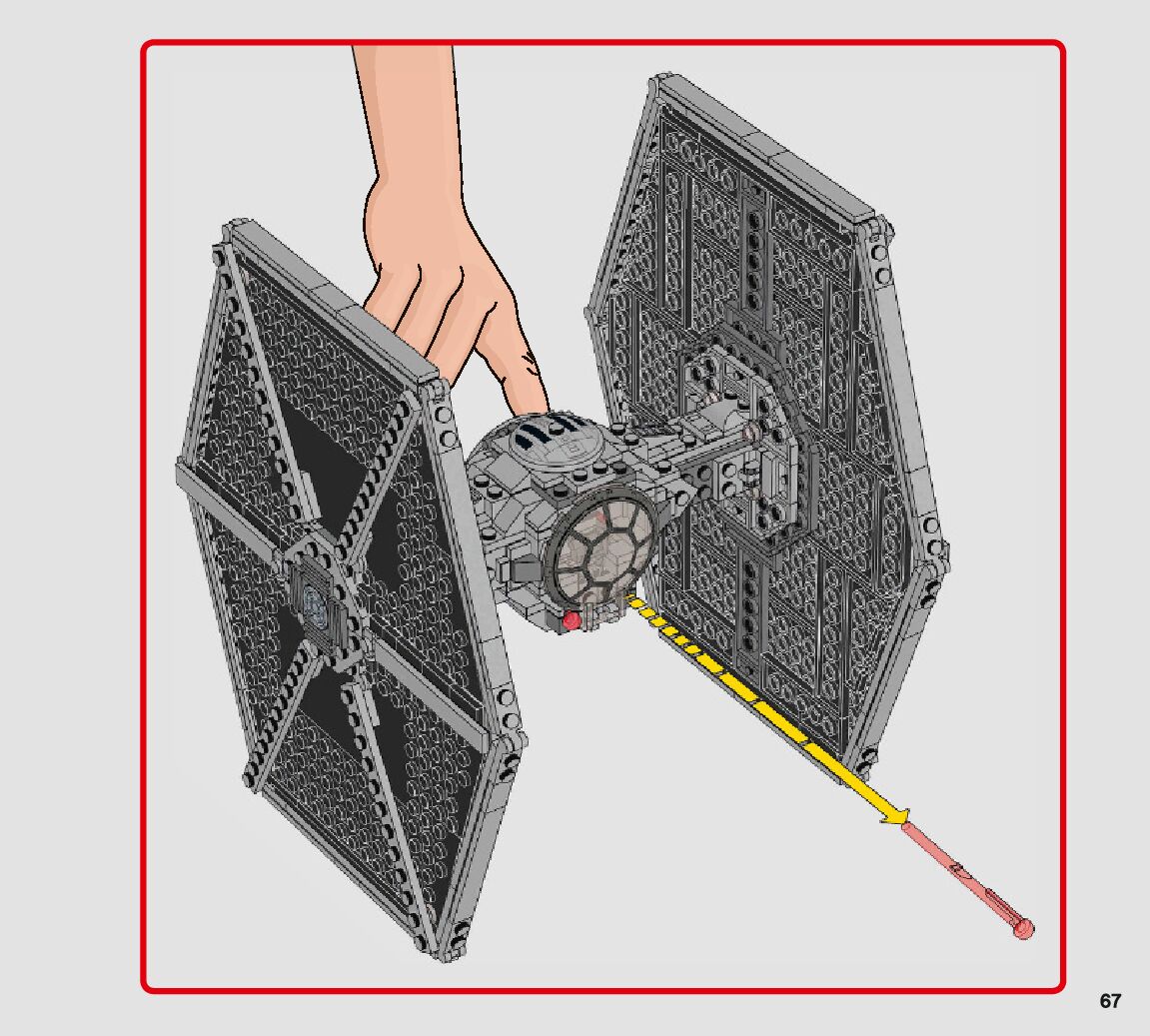 67