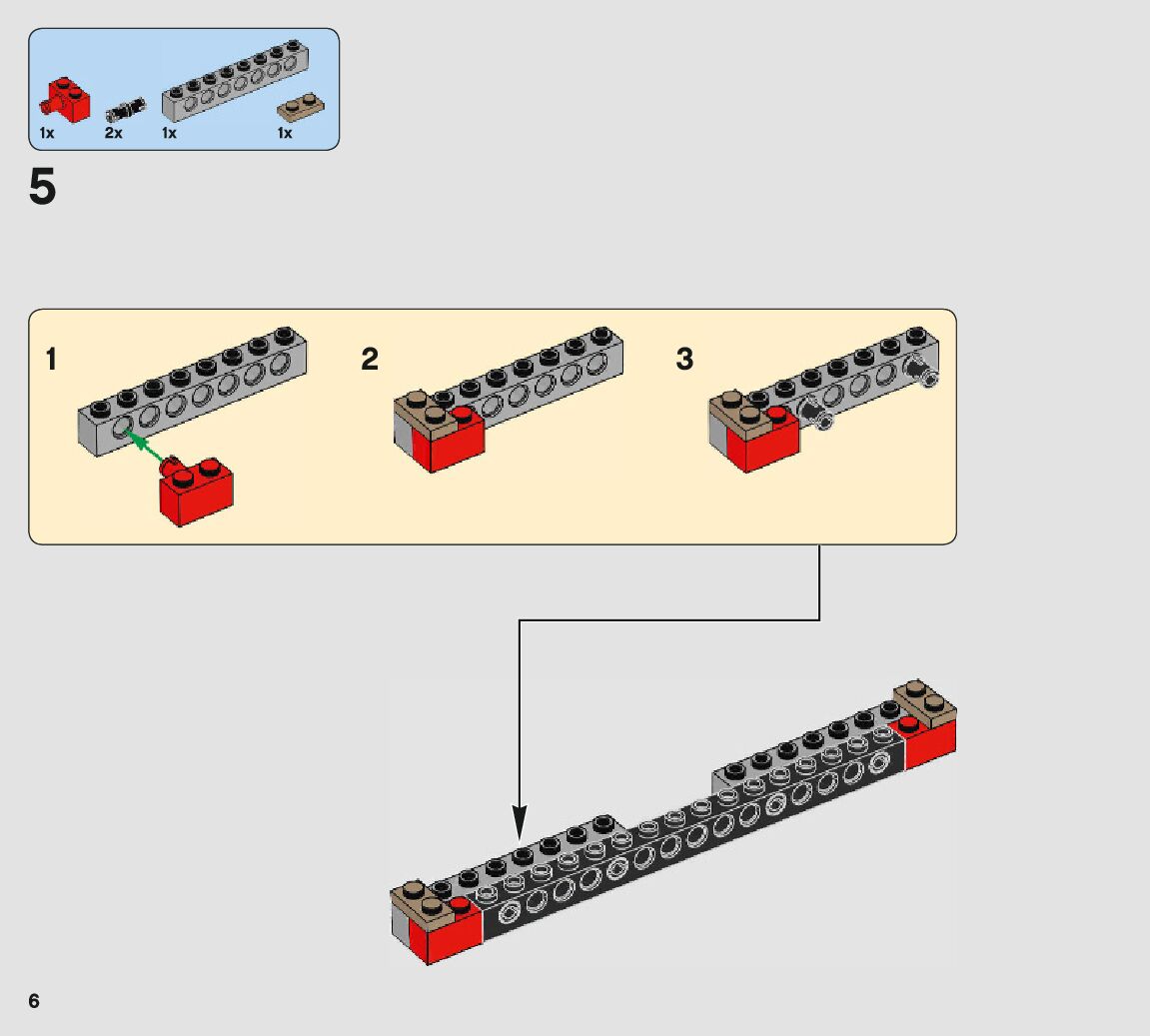 1x 2x 1x 1x

5

1

2

3

6