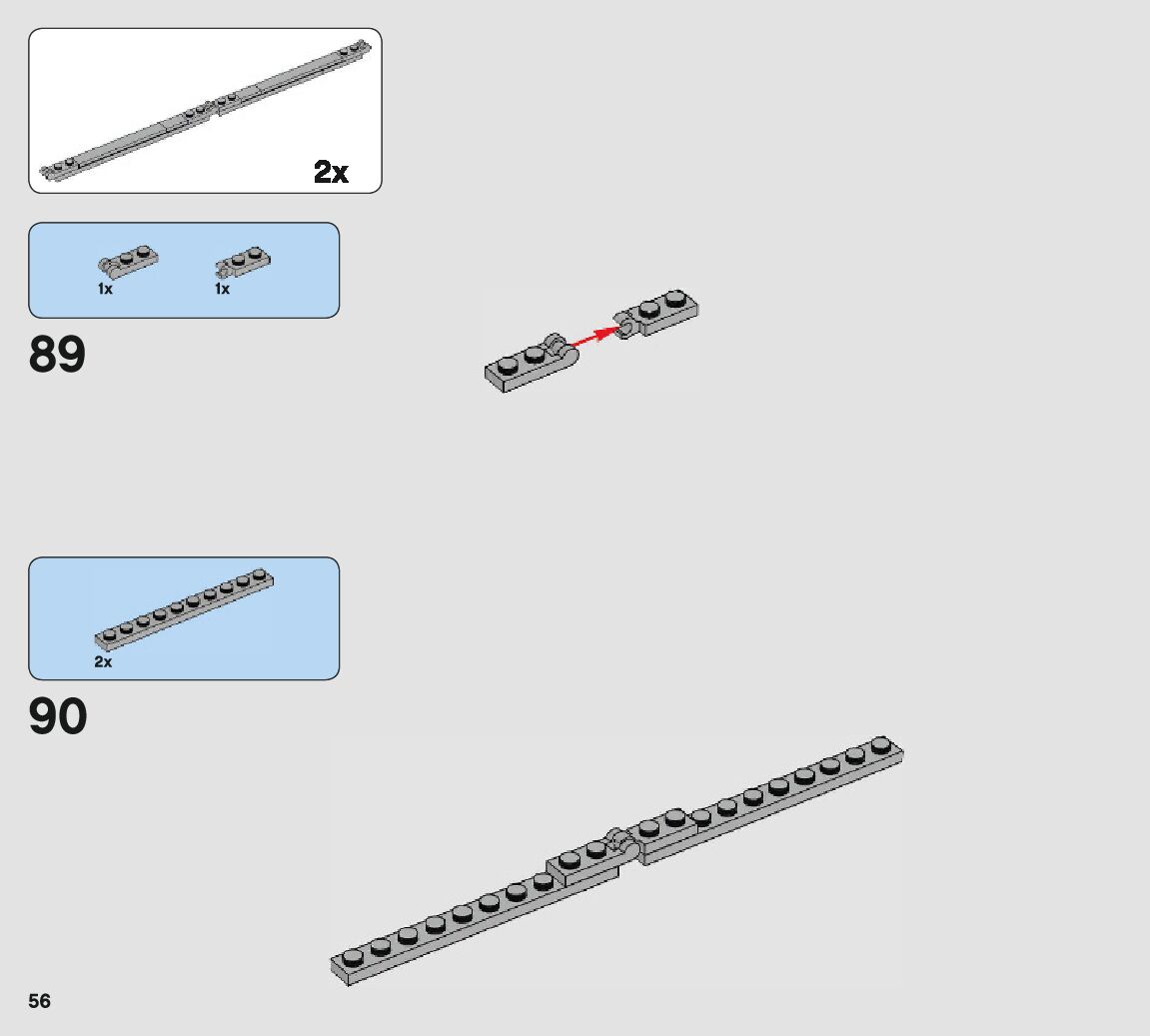 2x

1x 1x

89

2x

90

56