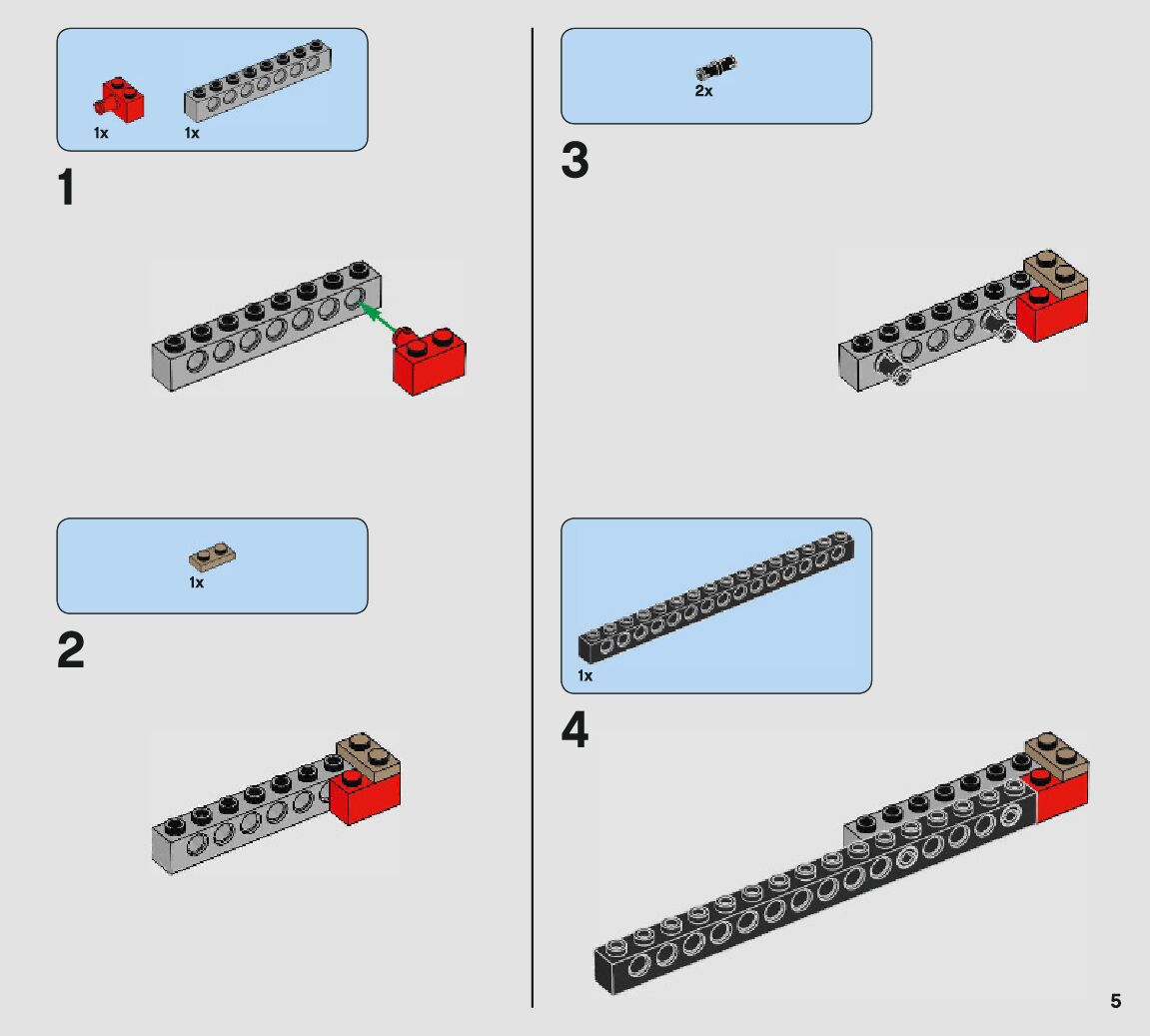 1x 1x

1

1x

2

2x

3

1x

4

5