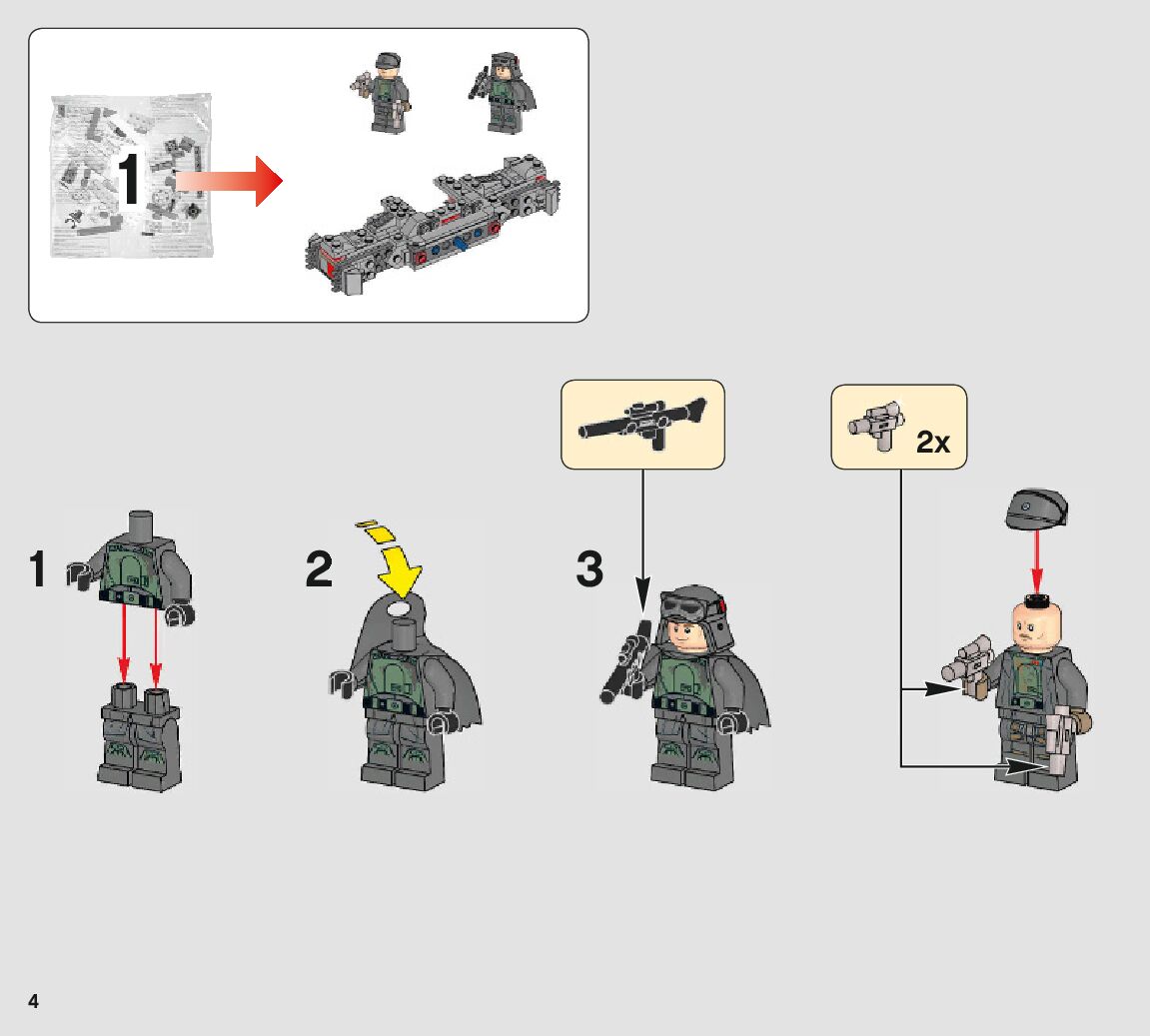 1

1

2

3

2x

4